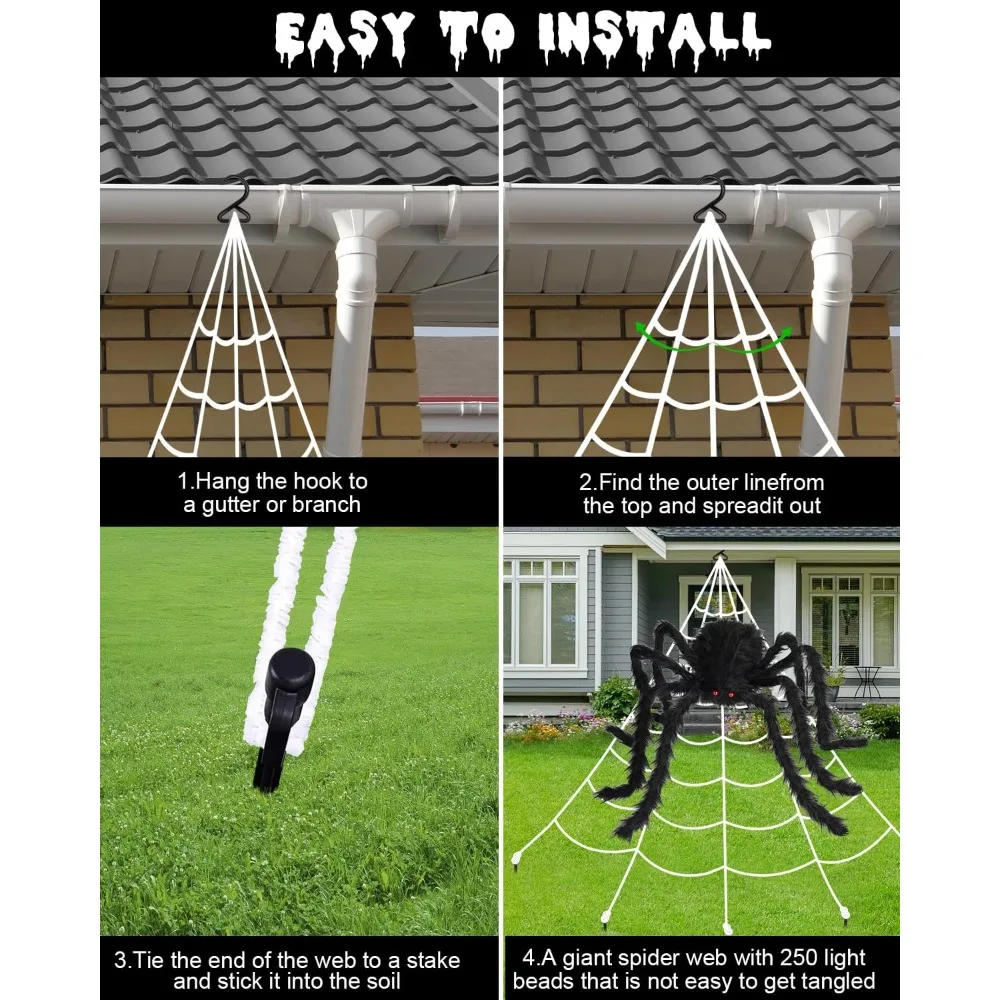 EASY TO INSTALL

1.Hang the hook to a gutter or branch

2.Find the outer linefrom the top and spreadit out

3.Tie the end of the web to a stake and stick it into the soil

4.A giant spider web with 250 light beads that is not easy to get tangled