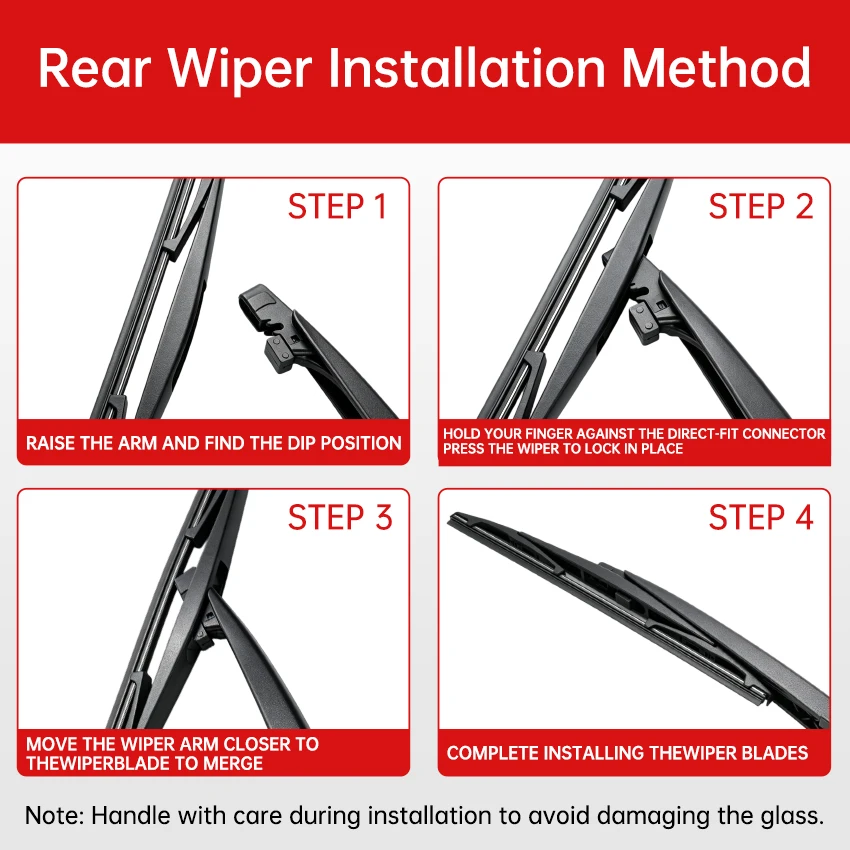 Rear Wiper Installation Method

STEP 1

RAISE THE ARM AND FIND THE DIP POSITION

STEP 2

HOLD YOUR FINGER AGAINST THE DIRECT-FIT CONNECTOR PRESS THE WIPER TO LOCK IN PLACE

STEP 3

MOVE THE WIPER ARM CLOSER TO THEWIPERBLADE TO MERGE

STEP 4

COMPLETE INSTALLING THEWIPER BLADES

Note: Handle with care during installation to avoid damaging the glass.