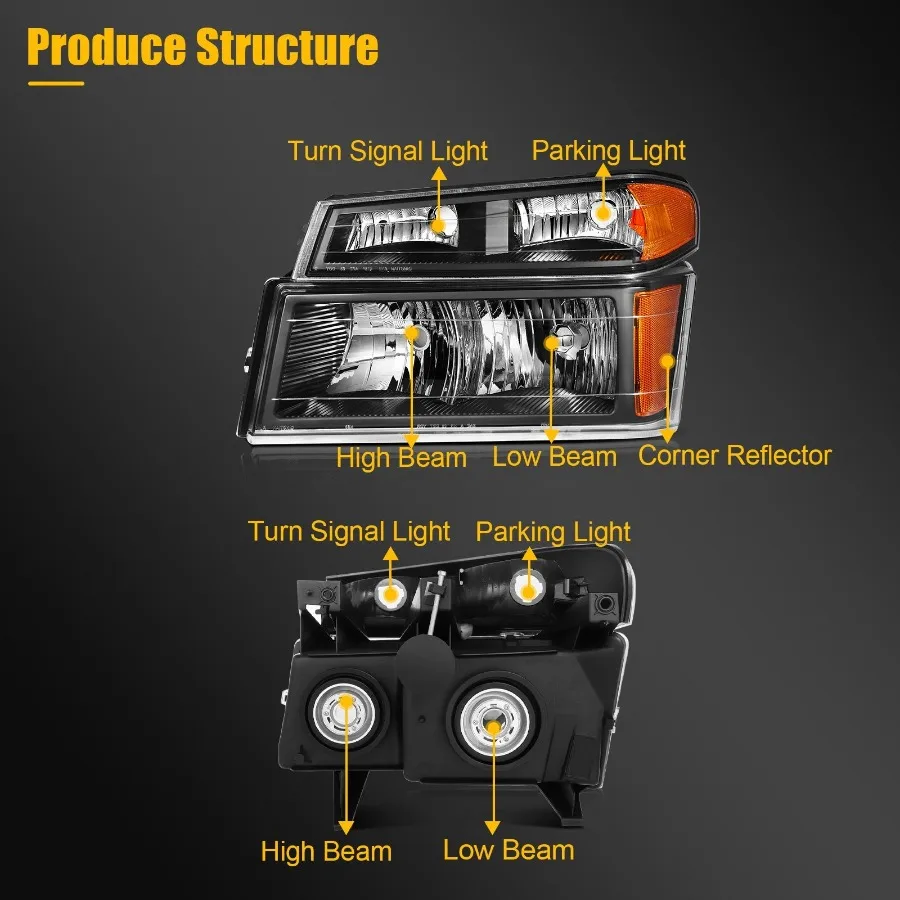 Produce Structure

Turn Signal Light
Parking Light
High Beam
Low Beam
Corner Reflector

Turn Signal Light
Parking Light
High Beam
Low Beam