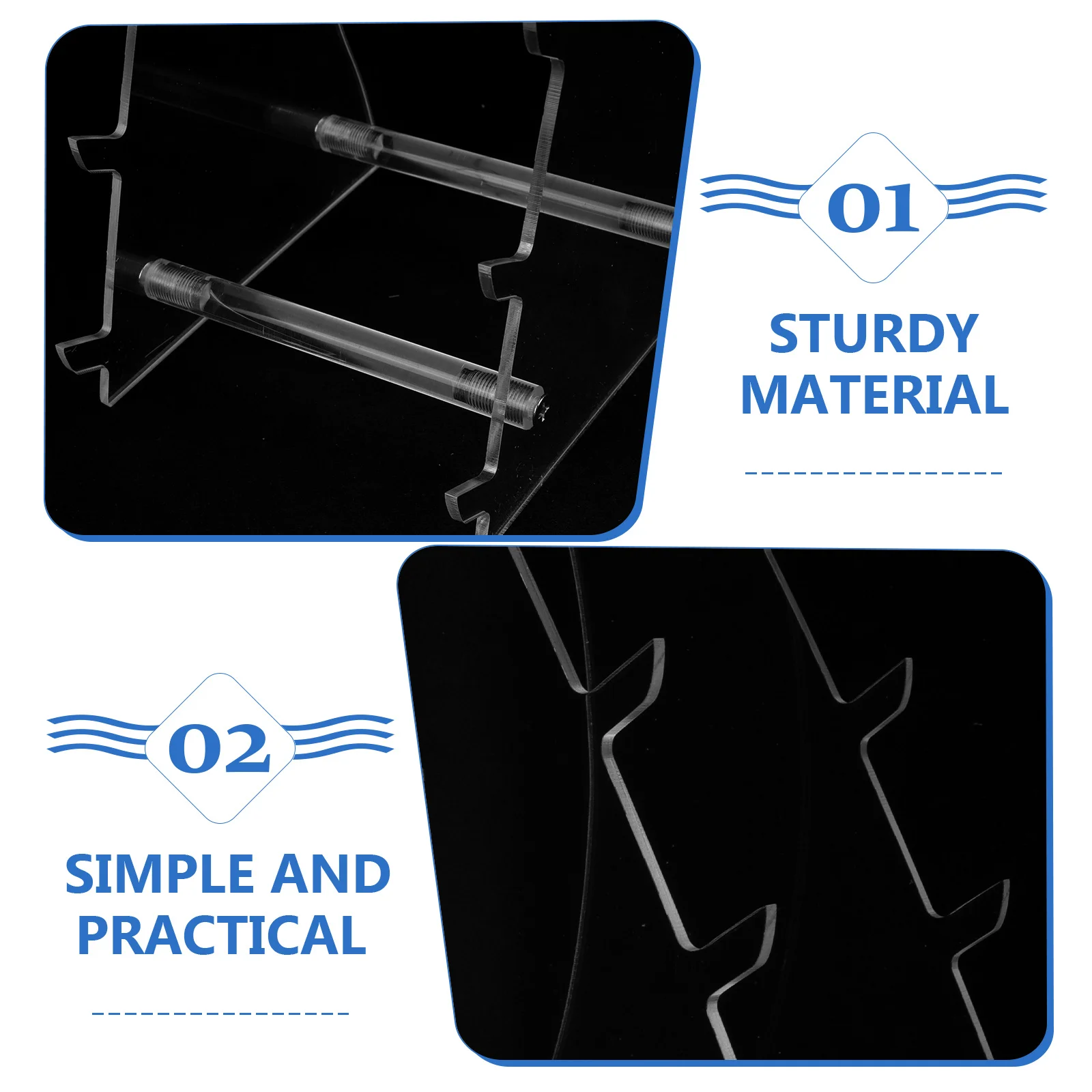 01

STURDY MATERIAL

02

SIMPLE AND PRACTICAL