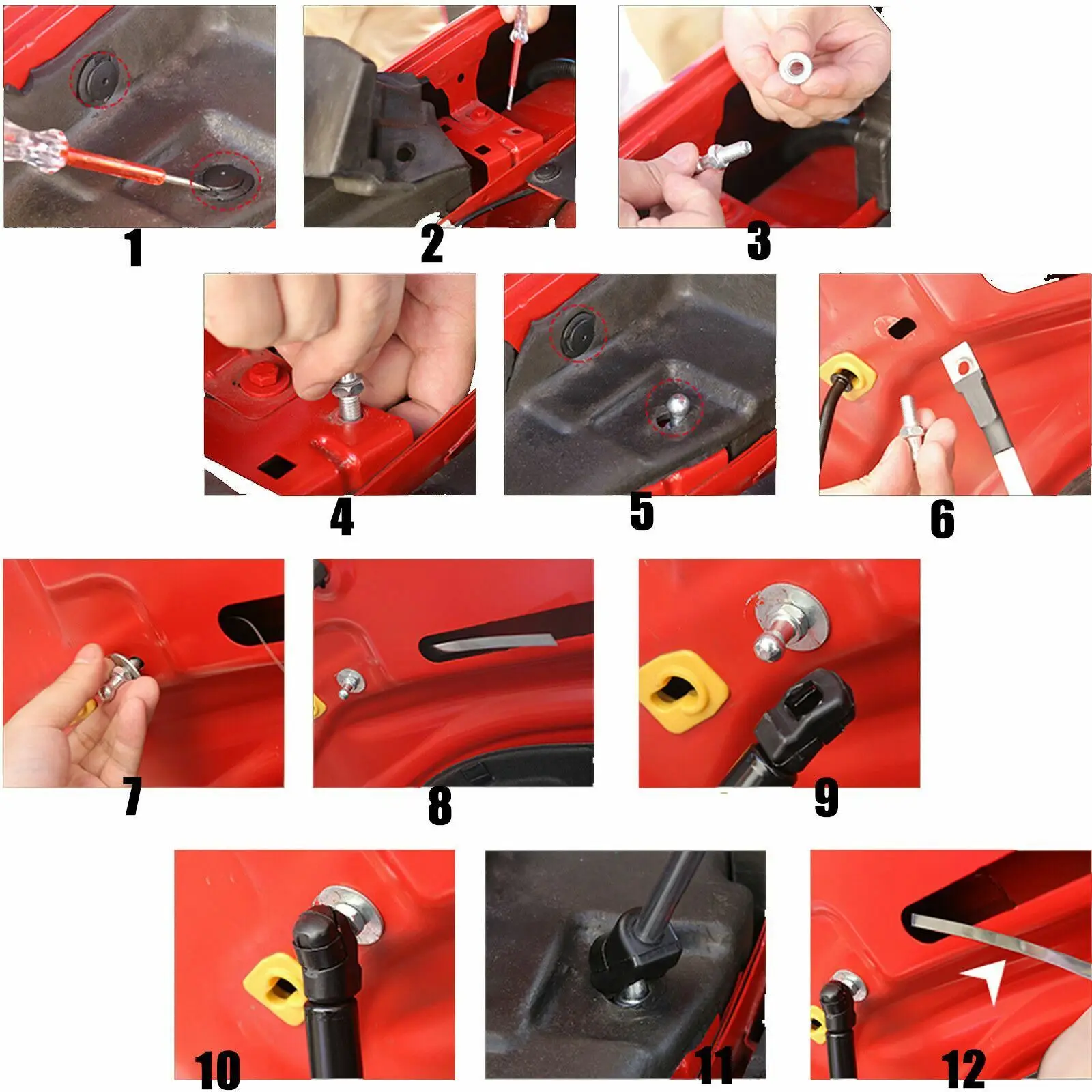 1 2 3

4 5 6

7 8 9

10 11 12