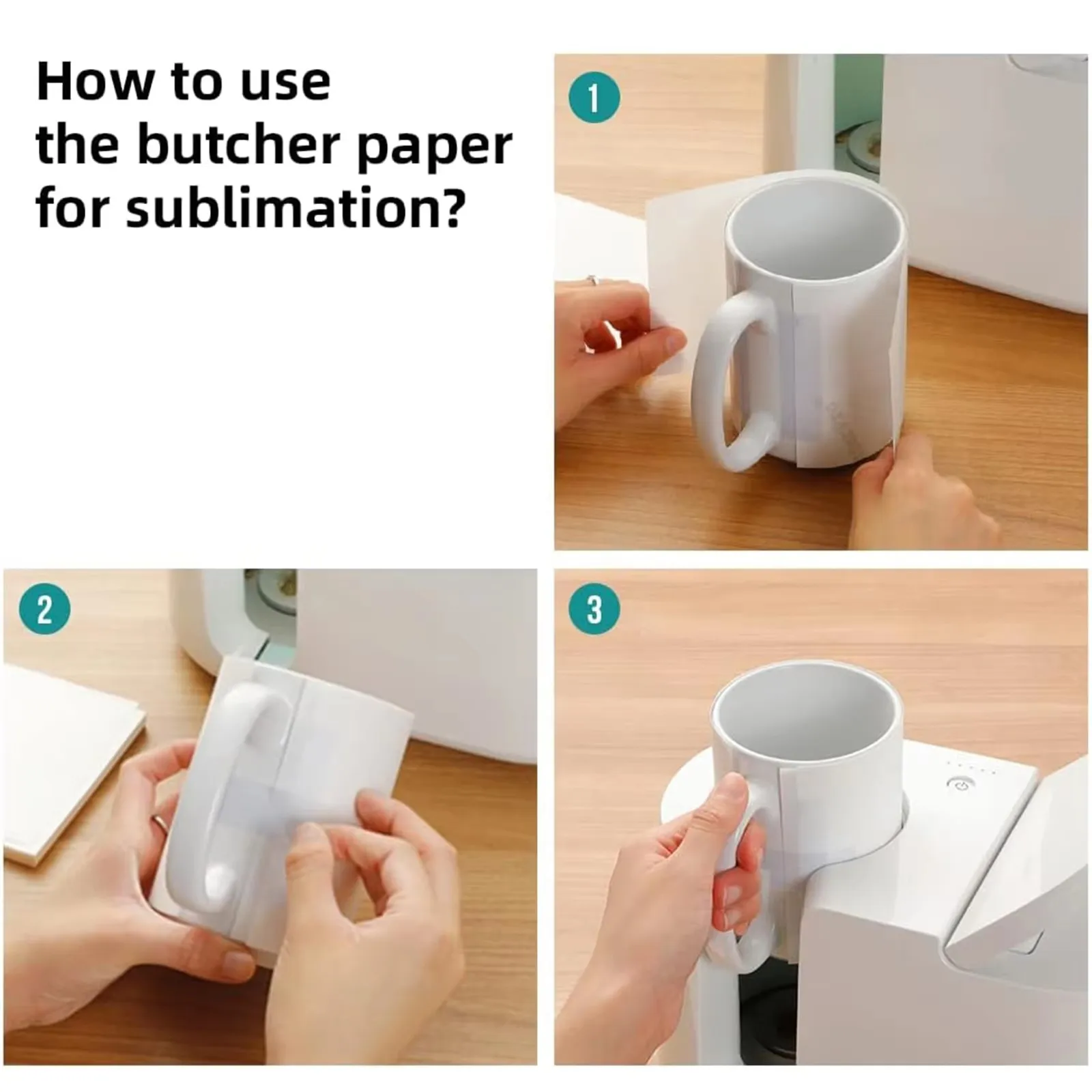 How to use the butcher paper for sublimation?

1

2

3