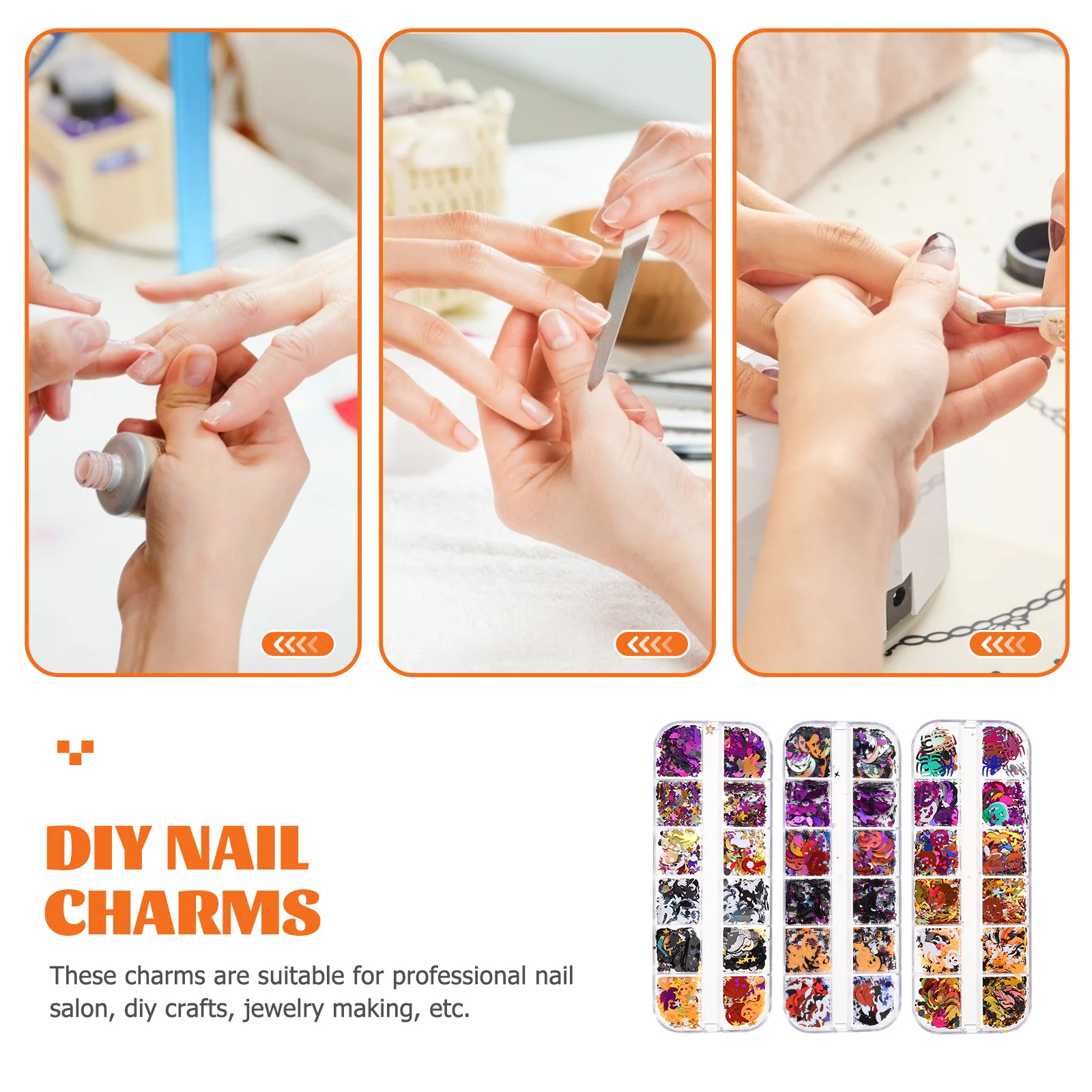 DIY NAIL CHARMS

These charms are suitable for professional nail salon, diy crafts, jewelry making, etc.