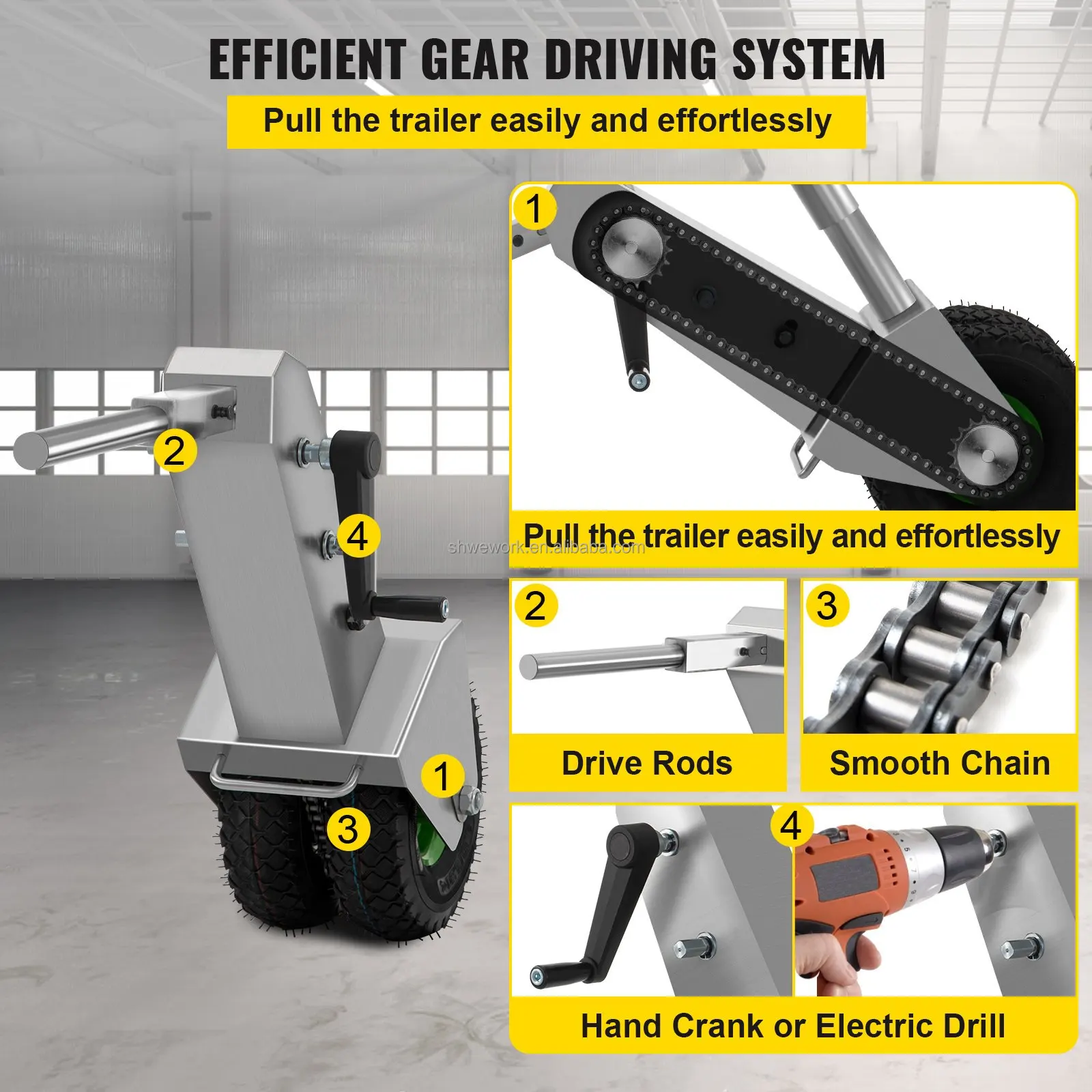 EFFICIENT GEAR DRIVING SYSTEM

Pull the trailer easily and effortlessly

2

4

1

3

1

Pull the trailer easily and effortlessly

shwework.en.alibaba.com

2

Drive Rods

3

Smooth Chain

4

Hand Crank or Electric Drill