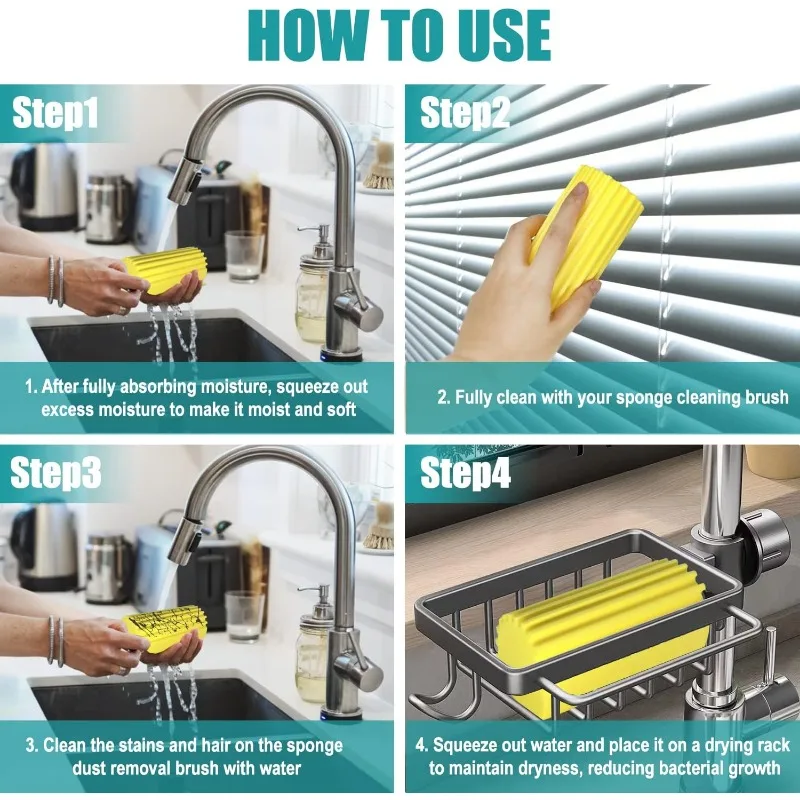 HOW TO USE

Step1

1. After fully absorbing moisture, squeeze out excess moisture to make it moist and soft

Step2

2. Fully clean with your sponge cleaning brush

Step3

3. Clean the stains and hair on the sponge dust removal brush with water

Step4

4. Squeeze out water and place it on a drying rack to maintain dryness, reducing bacterial growth