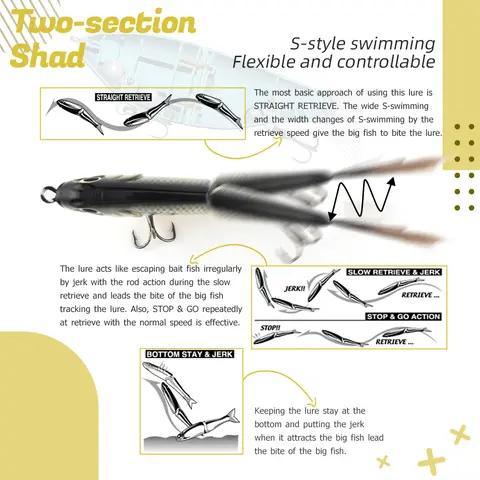 Two-section Shad

S-style swimming
Flexible and controllable

STRAIGHT RETRIEVE

The most basic approach of using this lure is STRAIGHT RETRIEVE. The wide S-swimming and the width changes of S-swimming by the retrieve speed give the big fish to bite the lure.

The lure acts like escaping bait fish irregularly by jerk with the rod action during the slow retrieve and leads the bite of the big fish tracking the lure. Also, STOP & GO repeatedly at retrieve with the normal speed is effective.

SLOW RETRIEVE & JERK
JERK!!
RETRIEVE ...

STOP & GO ACTION
STOP!!
RETRIEVE ...

BOTTOM STAY & JERK

Keeping the lure stay at the bottom and putting the jerk when it attracts the big fish lead the bite of the big fish.