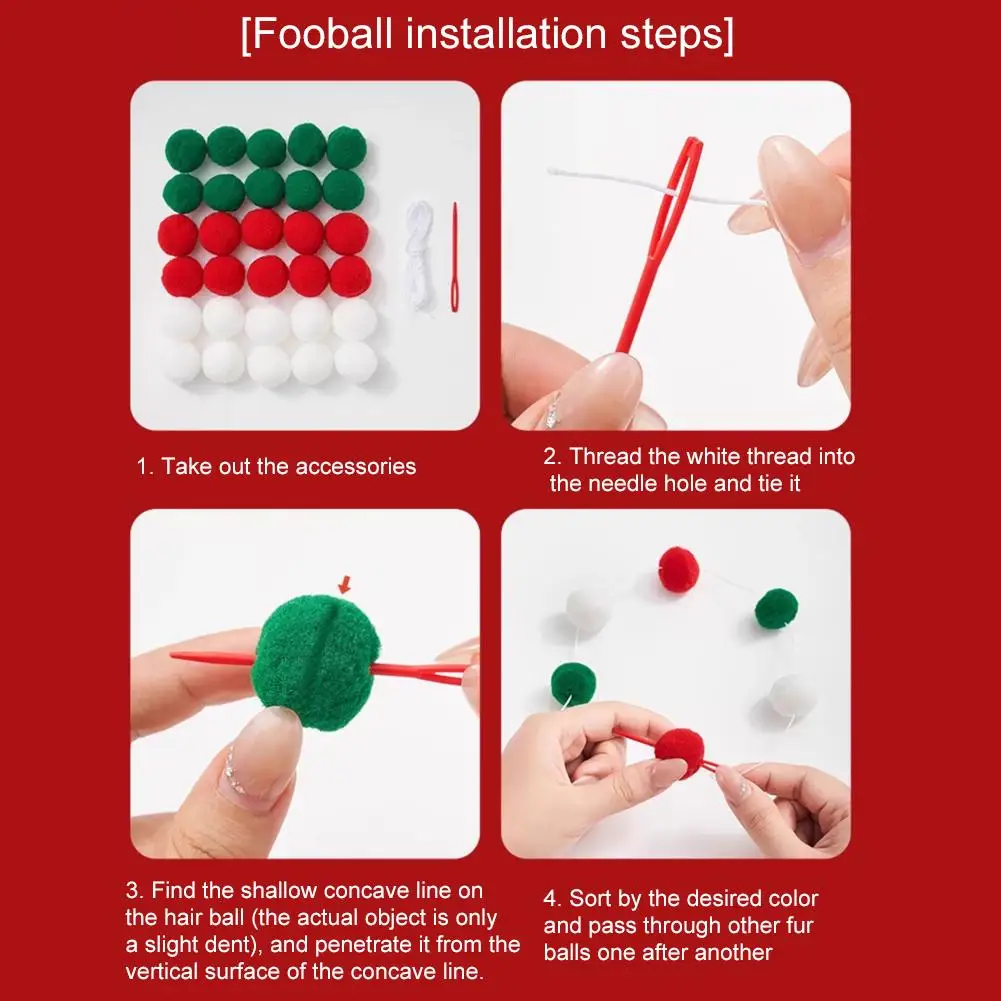 [Fooball installation steps]

1. Take out the accessories

2. Thread the white thread into the needle hole and tie it

3. Find the shallow concave line on the hair ball (the actual object is only a slight dent), and penetrate it from the vertical surface of the concave line.

4. Sort by the desired color and pass through other fur balls one after another