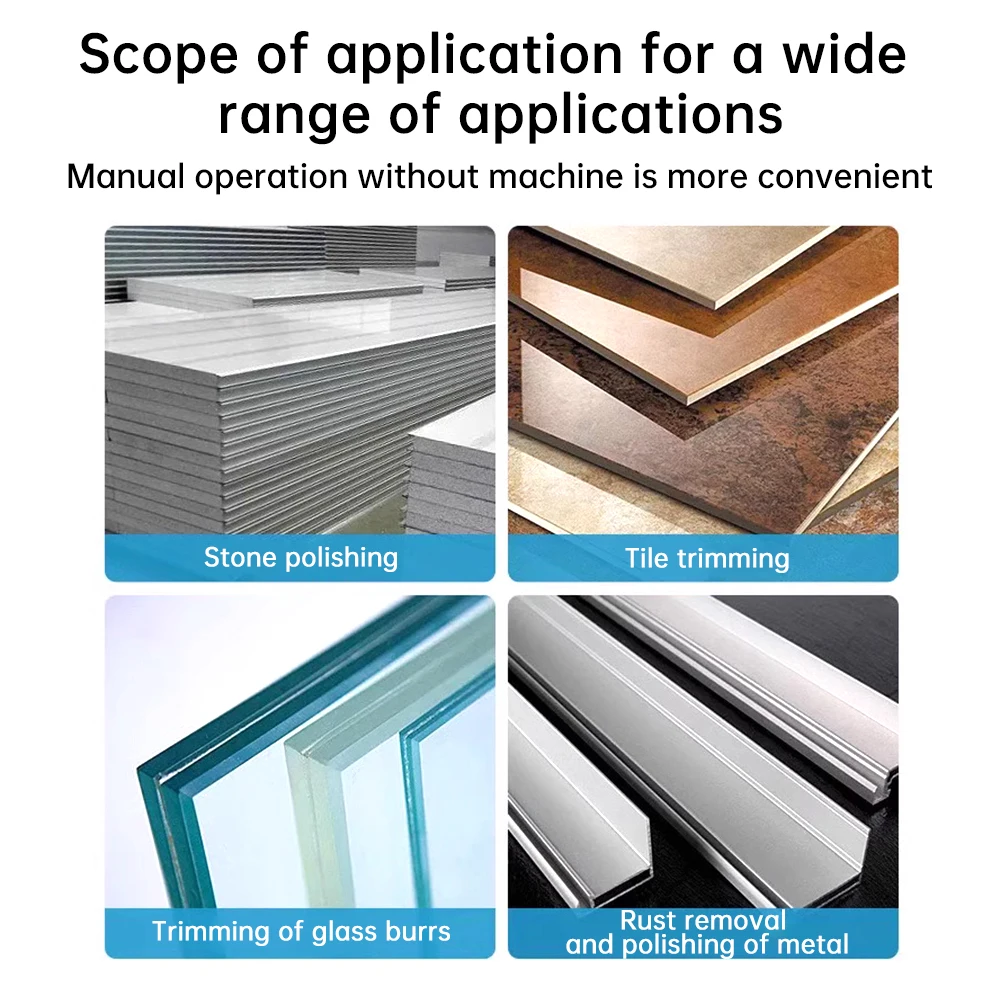 Scope of application for a wide range of applications

Manual operation without machine is more convenient

Stone polishing

Tile trimming

Trimming of glass burrs

Rust removal and polishing of metal