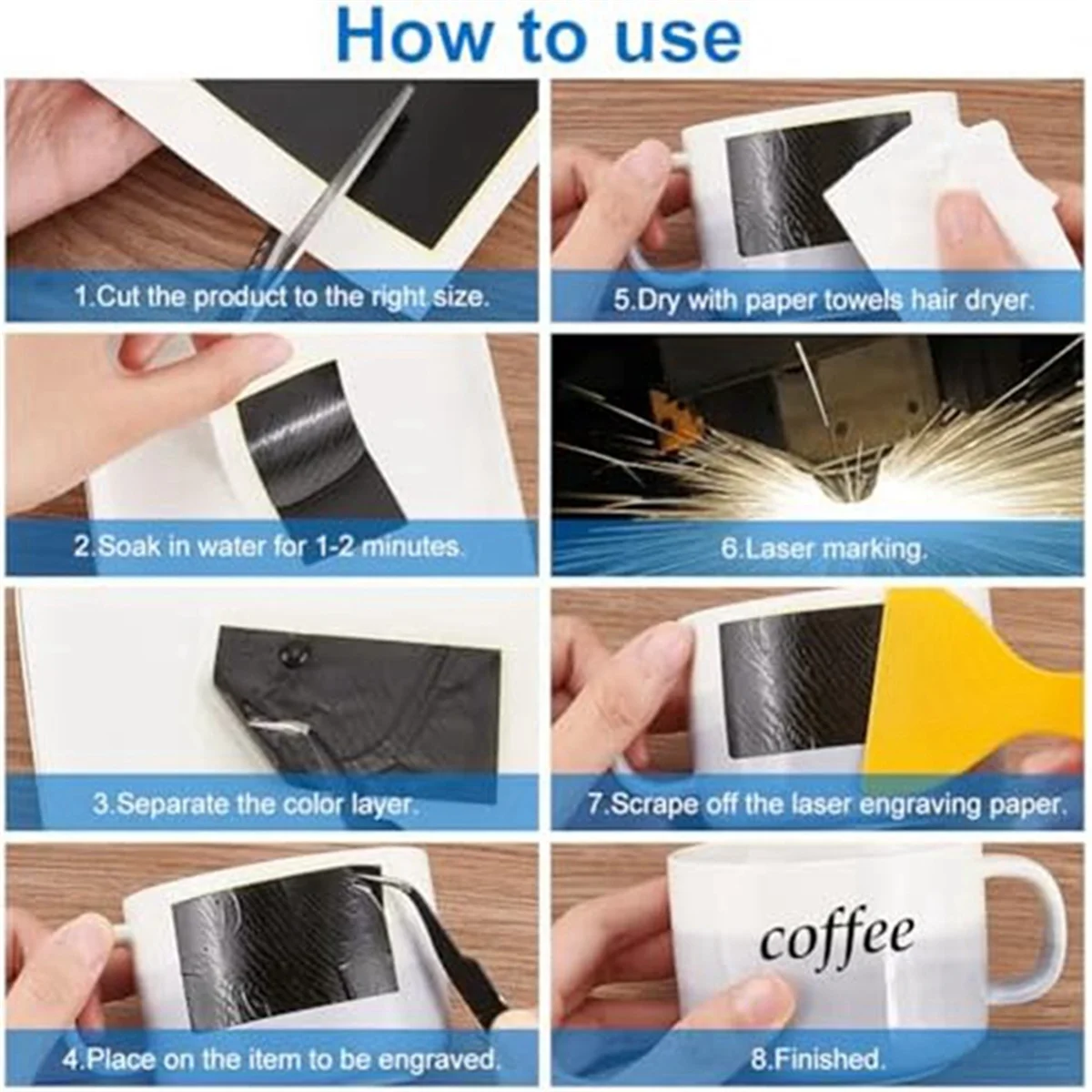 How to use

1.Cut the product to the right size.

2.Soak in water for 1-2 minutes.

3.Separate the color layer.

4.Place on the item to be engraved.

5.Dry with paper towels hair dryer.

6.Laser marking.

7.Scrape off the laser engraving paper.

coffee

8.Finished.