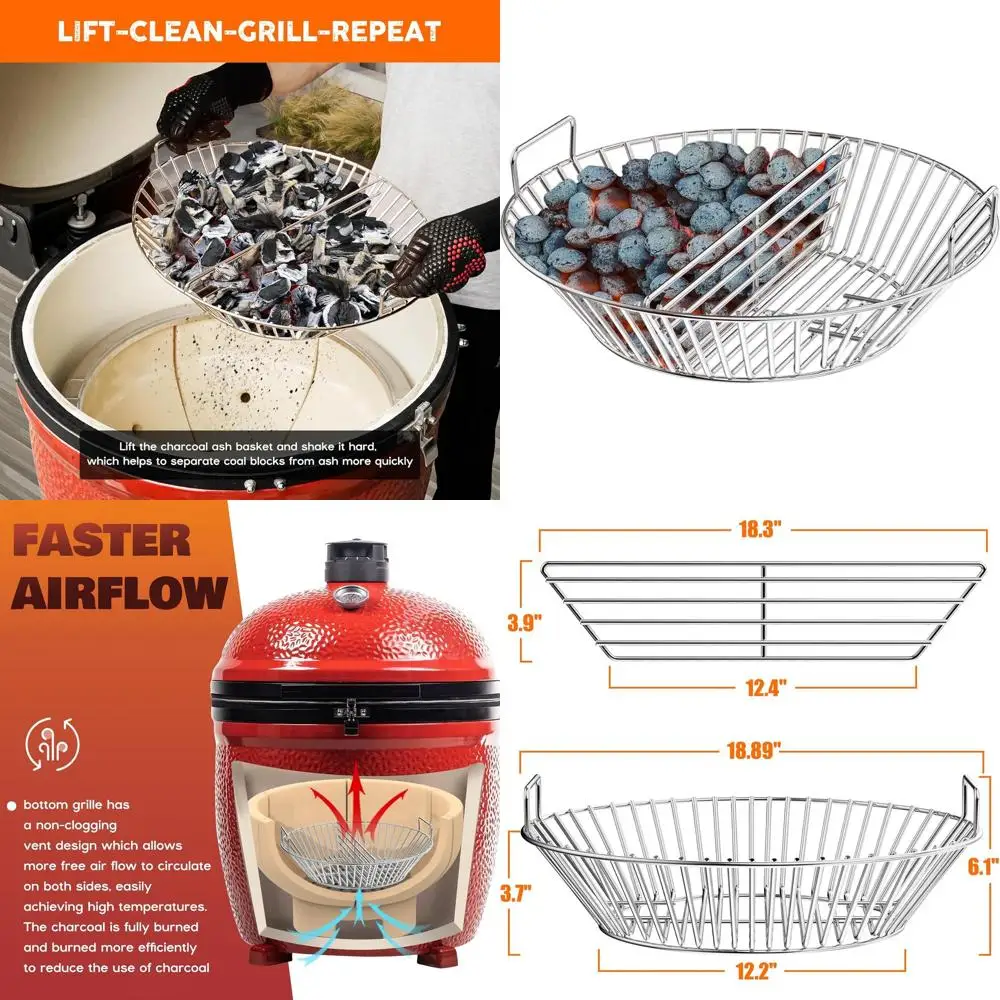 LIFT-CLEAN-GRILL-REPEAT

Lift the charcoal ash basket and shake it hard, which helps to separate coal blocks from ash more quickly

FASTER AIRFLOW

bottom grille has a non-clogging vent design which allows more free air flow to circulate on both sides, easily achieving high temperatures. The charcoal is fully burned and burned more efficiently to reduce the use of charcoal

18.3"
3.9"
12.4"

18.89"
3.7"
6.1"
12.2"