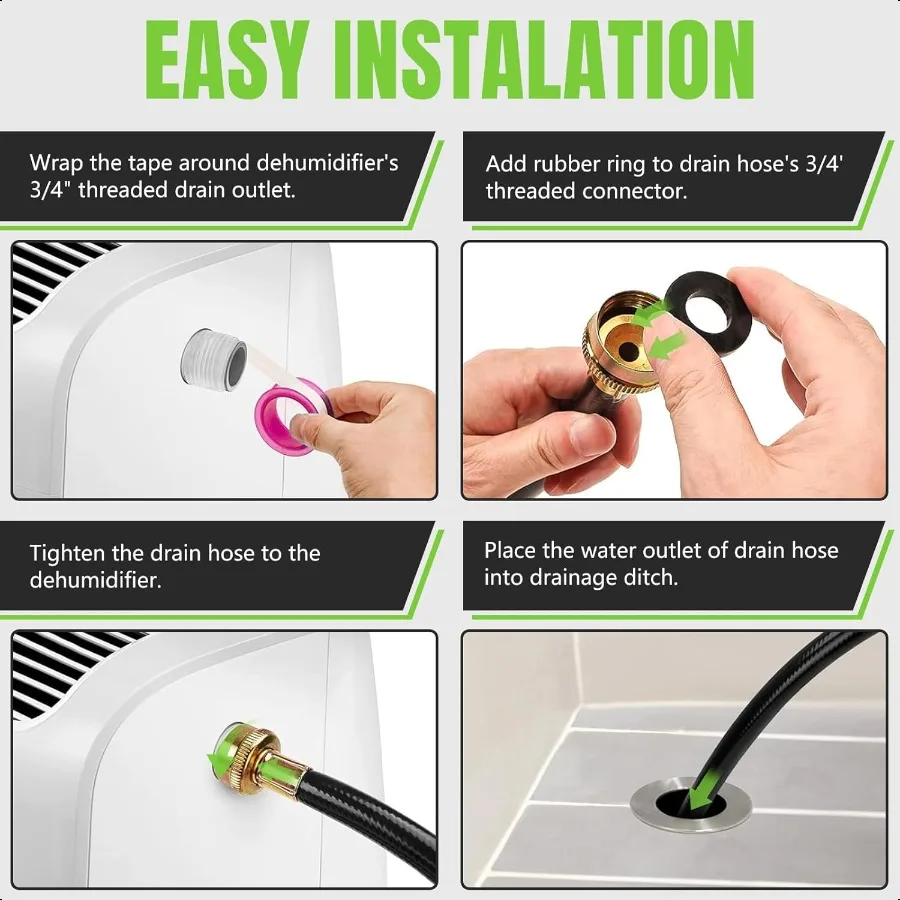 EASY INSTALATION

Wrap the tape around dehumidifier's 3/4" threaded drain outlet.

Add rubber ring to drain hose's 3/4' threaded connector.

Tighten the drain hose to the dehumidifier.

Place the water outlet of drain hose into drainage ditch.