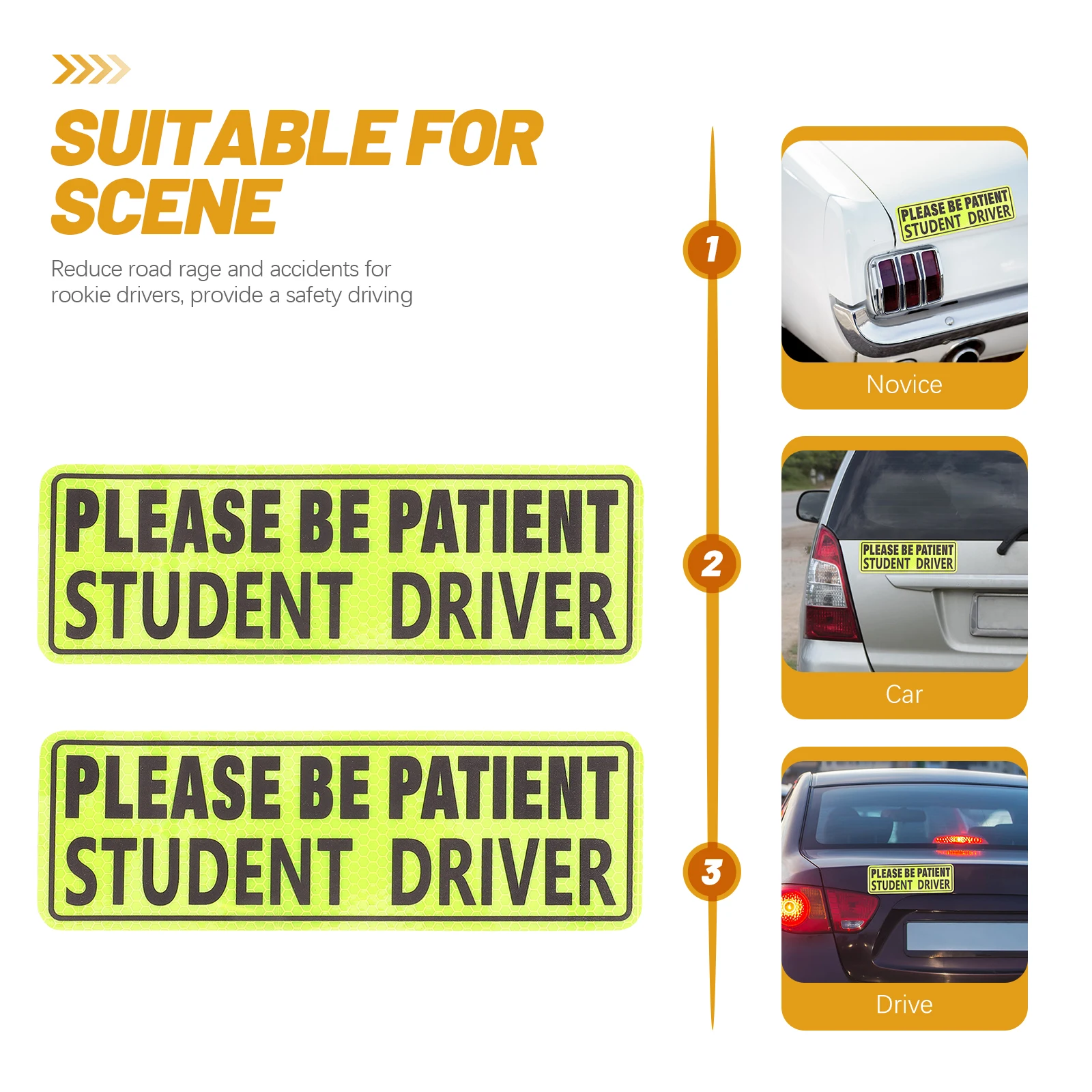 SUITABLE FOR SCENE

Reduce road rage and accidents for rookie drivers, provide a safety driving

PLEASE BE PATIENT STUDENT DRIVER

PLEASE BE PATIENT STUDENT DRIVER

1

PLEASE BE PATIENT STUDENT DRIVER

Novice

2

PLEASE BE PATIENT STUDENT DRIVER

Car

3

PLEASE BE PATIENT STUDENT DRIVER

Drive