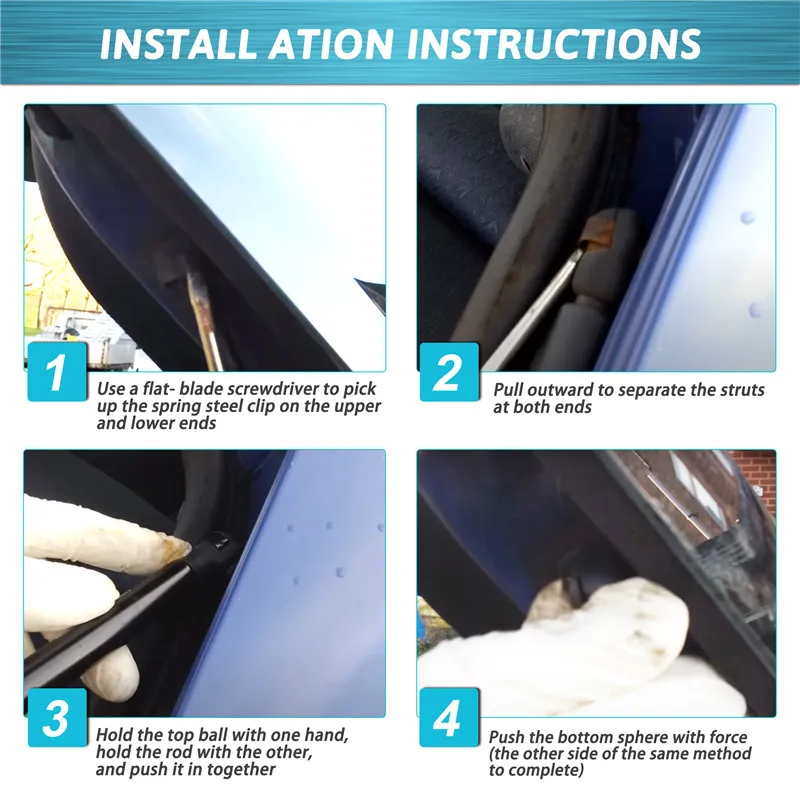 INSTALL ATION INSTRUCTIONS

1

Use a flat- blade screwdriver to pick up the spring steel clip on the upper and lower ends

2

Pull outward to separate the struts at both ends

3

Hold the top ball with one hand, hold the rod with the other, and push it in together

4

Push the bottom sphere with force (the other side of the same method to complete)