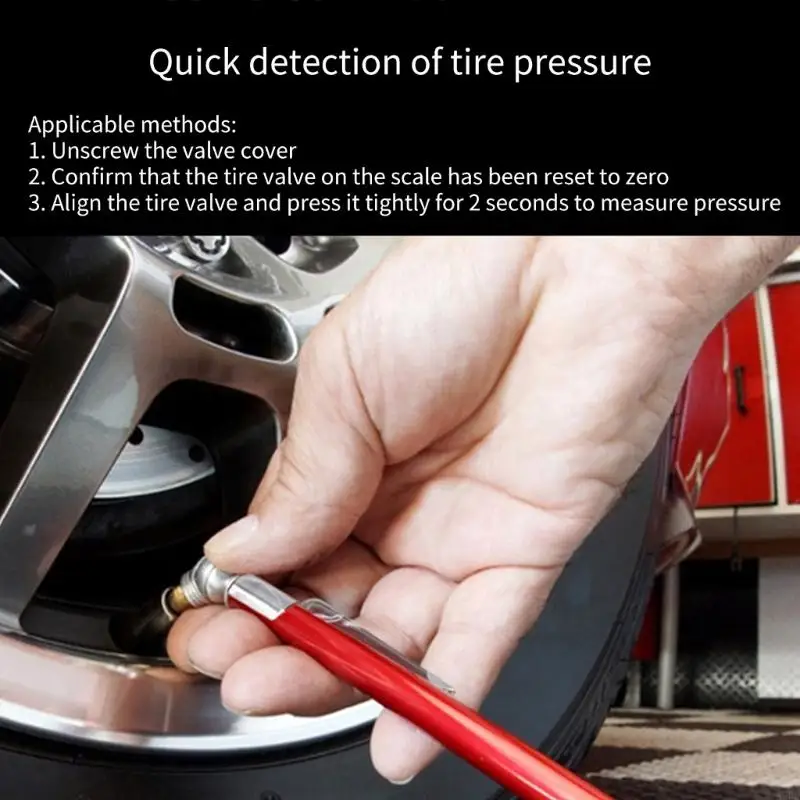 Quick detection of tire pressure

Applicable methods:
1. Unscrew the valve cover
2. Confirm that the tire valve on the scale has been reset to zero
3. Align the tire valve and press it tightly for 2 seconds to measure pressure