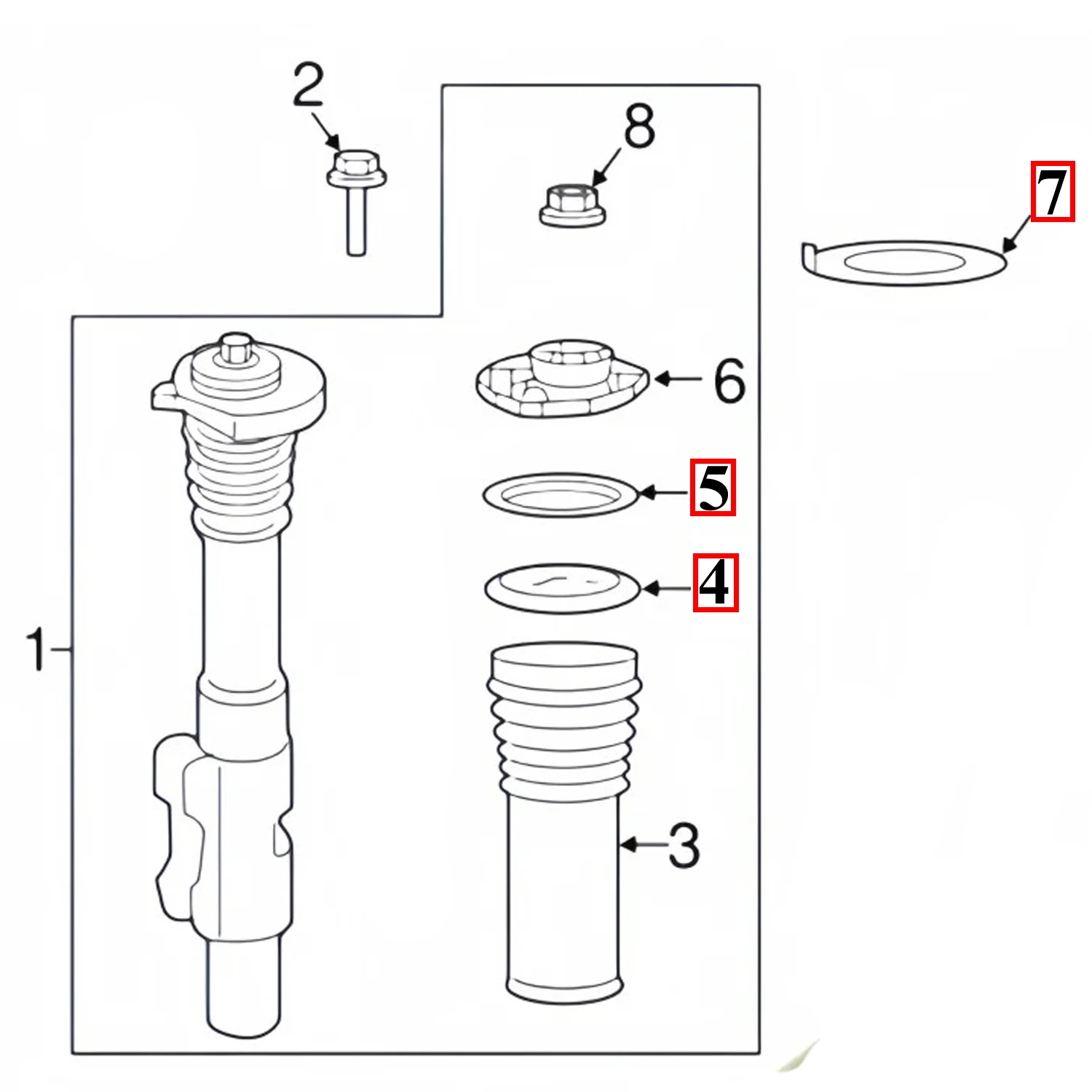 2
8
7
6
5
4
1
3