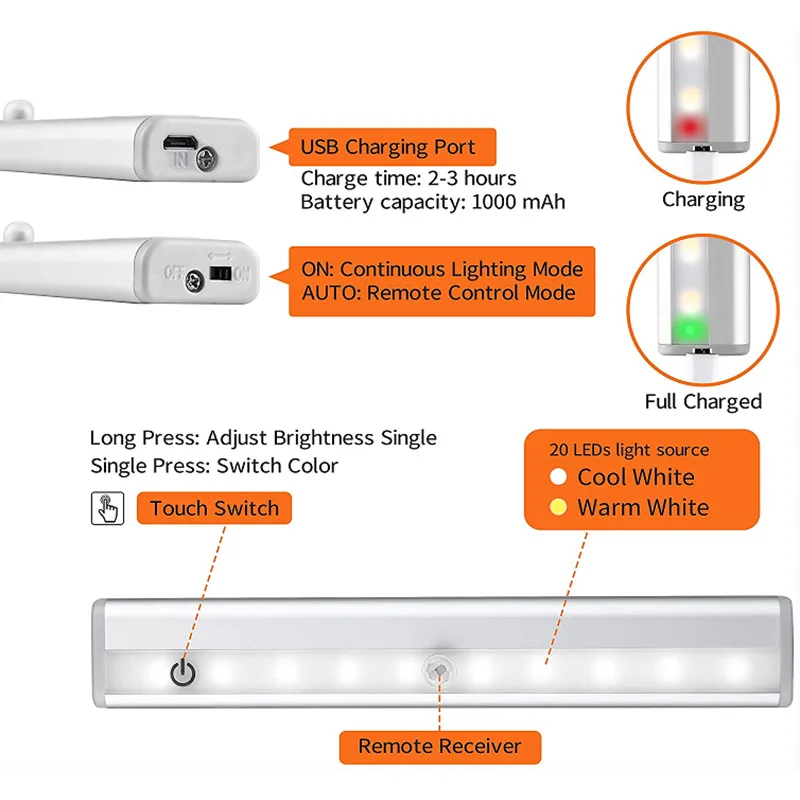 IN

USB Charging Port
Charge time: 2-3 hours
Battery capacity: 1000 mAh

Charging

OFF ON

ON: Continuous Lighting Mode
AUTO: Remote Control Mode

Full Charged

Long Press: Adjust Brightness Single
Single Press: Switch Color

Touch Switch

20 LEDs light source
Cool White
Warm White

Remote Receiver