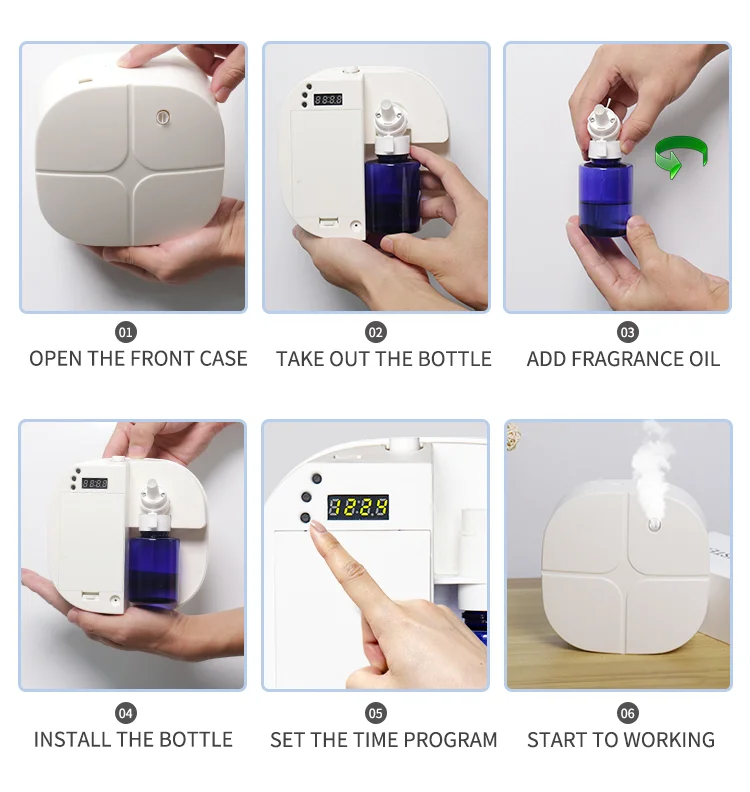 01
OPEN THE FRONT CASE

02
TAKE OUT THE BOTTLE

03
ADD FRAGRANCE OIL

04
INSTALL THE BOTTLE

05
SET THE TIME PROGRAM

06
START TO WORKING