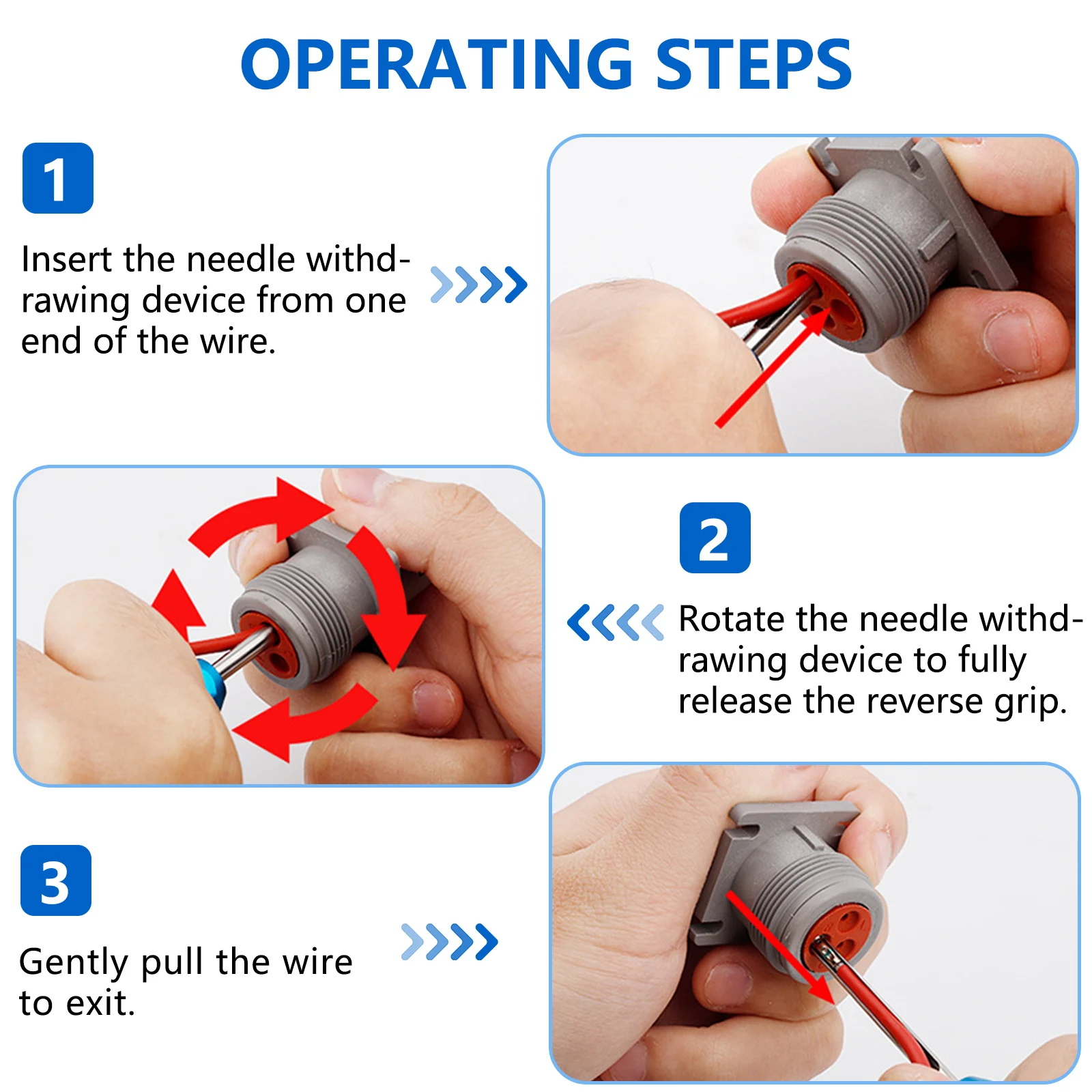 OPERATING STEPS

1

Insert the needle withdrawing device from one end of the wire.

2

Rotate the needle withdrawing device to fully release the reverse grip.

3

Gently pull the wire to exit.