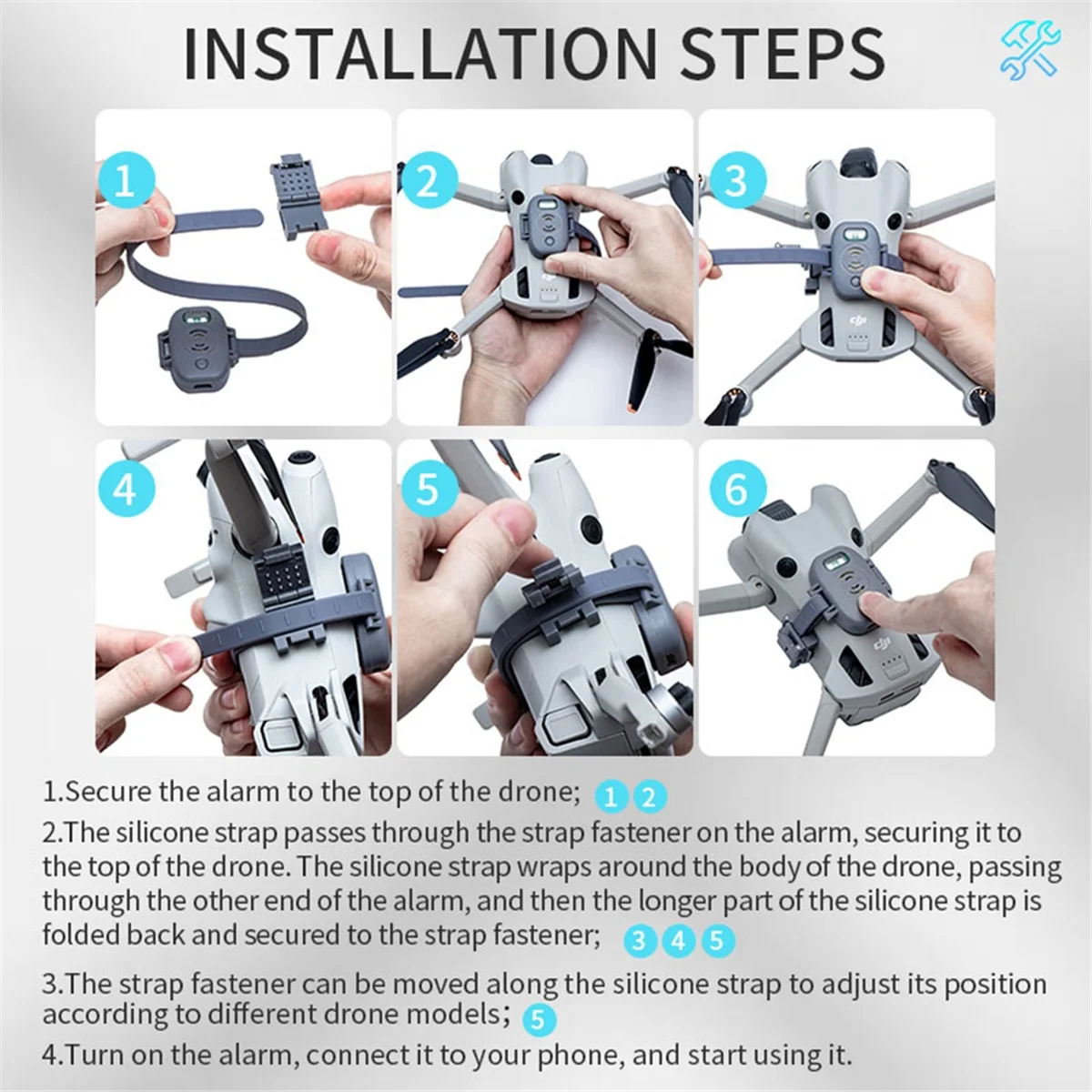 INSTALLATION STEPS

1

2

3

4

5

6

1.Secure the alarm to the top of the drone; 1 2

2.The silicone strap passes through the strap fastener on the alarm, securing it to the top of the drone. The silicone strap wraps around the body of the drone, passing through the other end of the alarm, and then the longer part of the silicone strap is folded back and secured to the strap fastener; 3 4 5

3.The strap fastener can be moved along the silicone strap to adjust its position according to different drone models; 5

4.Turn on the alarm, connect it to your phone, and start using it.