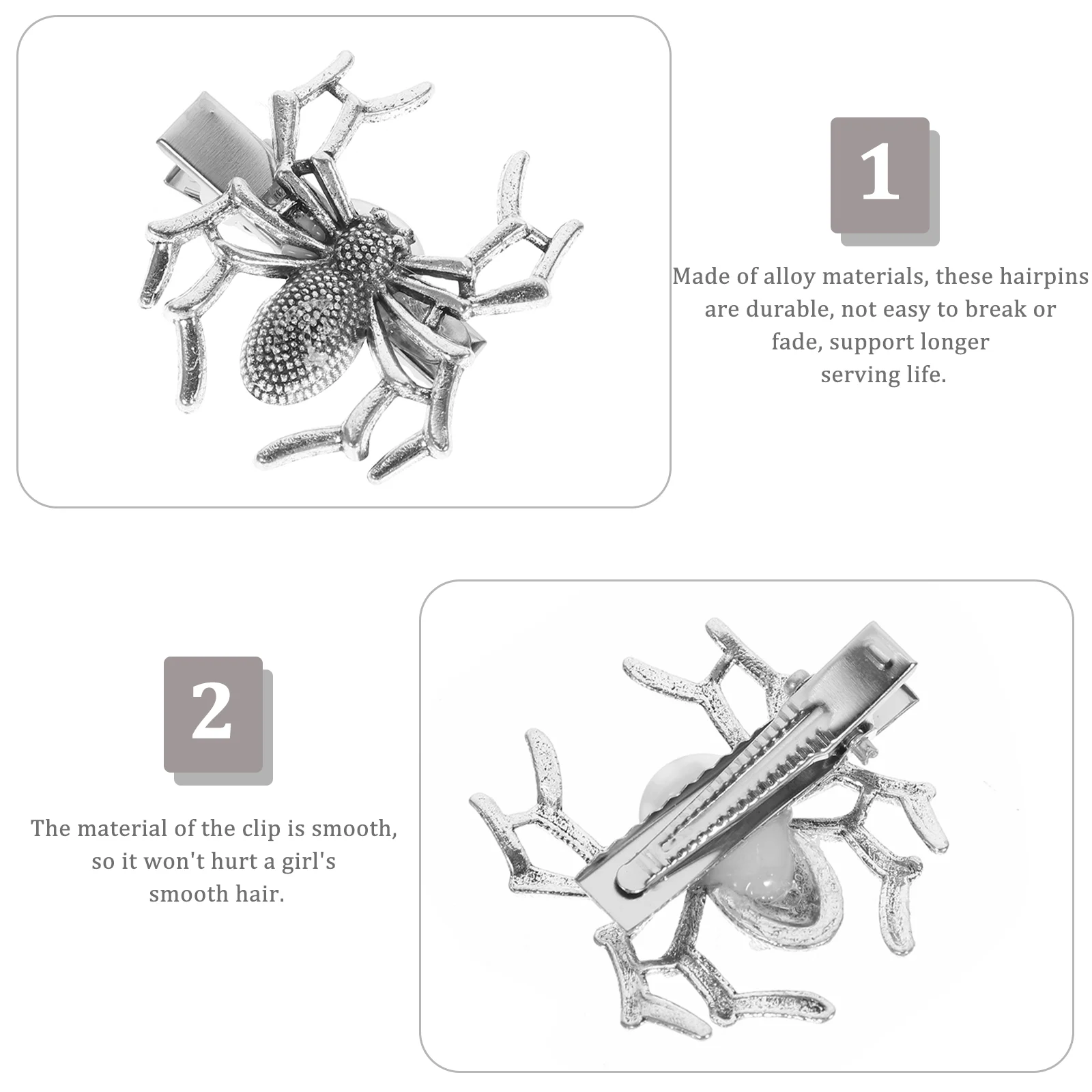 1

Made of alloy materials, these hairpins are durable, not easy to break or fade, support longer serving life.

2

The material of the clip is smooth, so it won't hurt a girl's smooth hair.