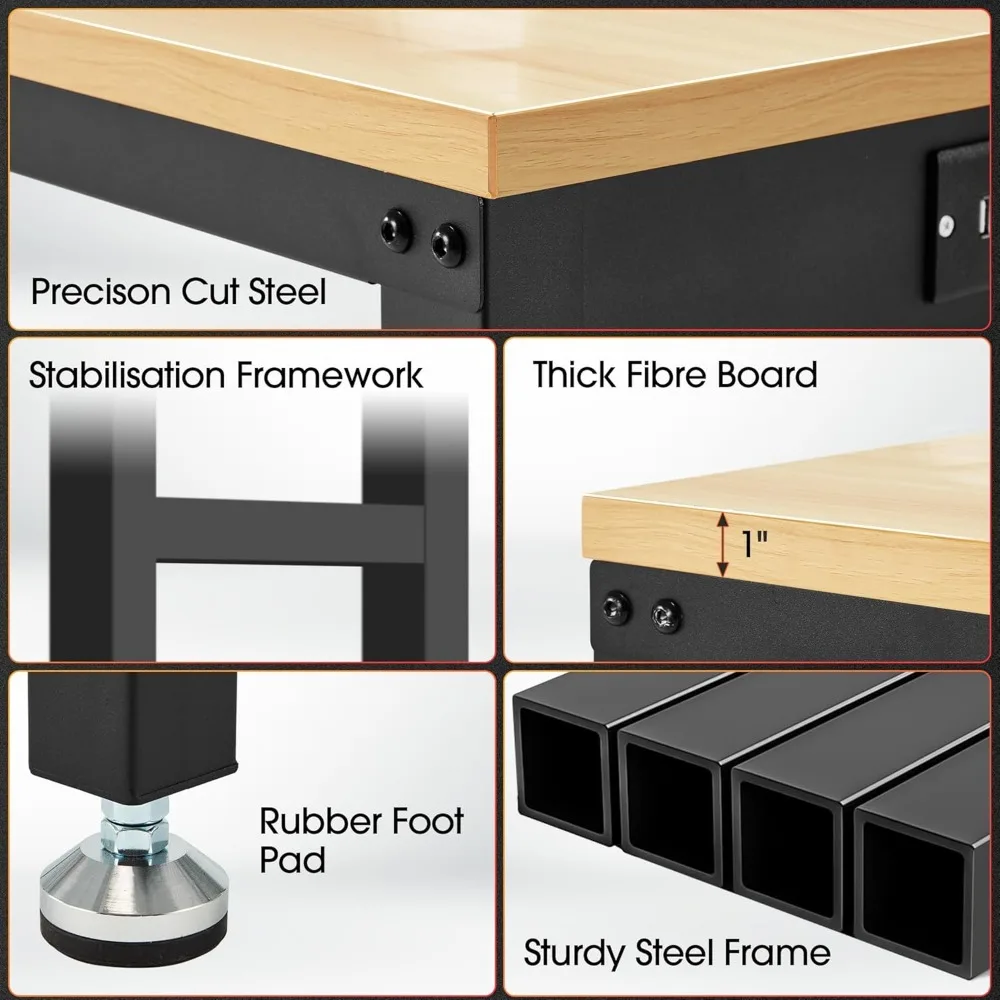 Precison Cut Steel

Stabilisation Framework

Thick Fibre Board

1"

Rubber Foot Pad

Sturdy Steel Frame