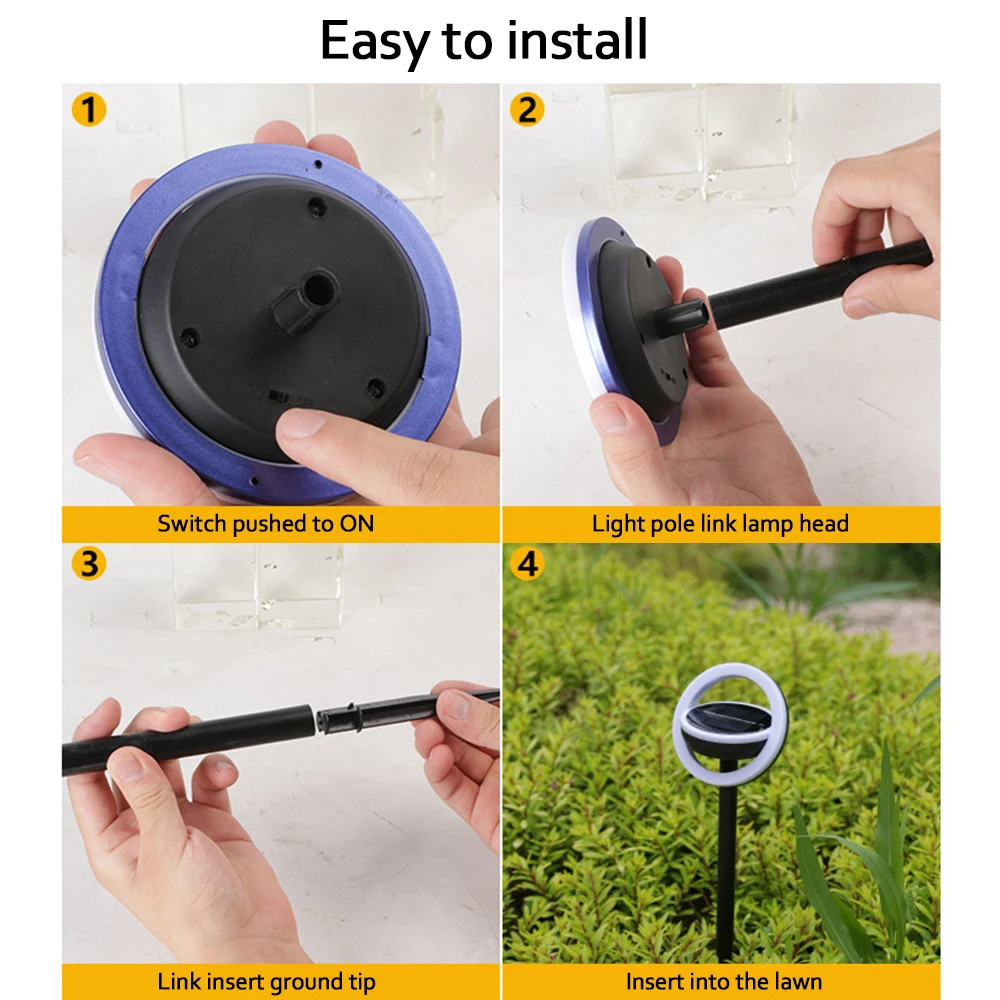 Easy to install

1

Switch pushed to ON

2

Light pole link lamp head

3

Link insert ground tip

4

Insert into the lawn