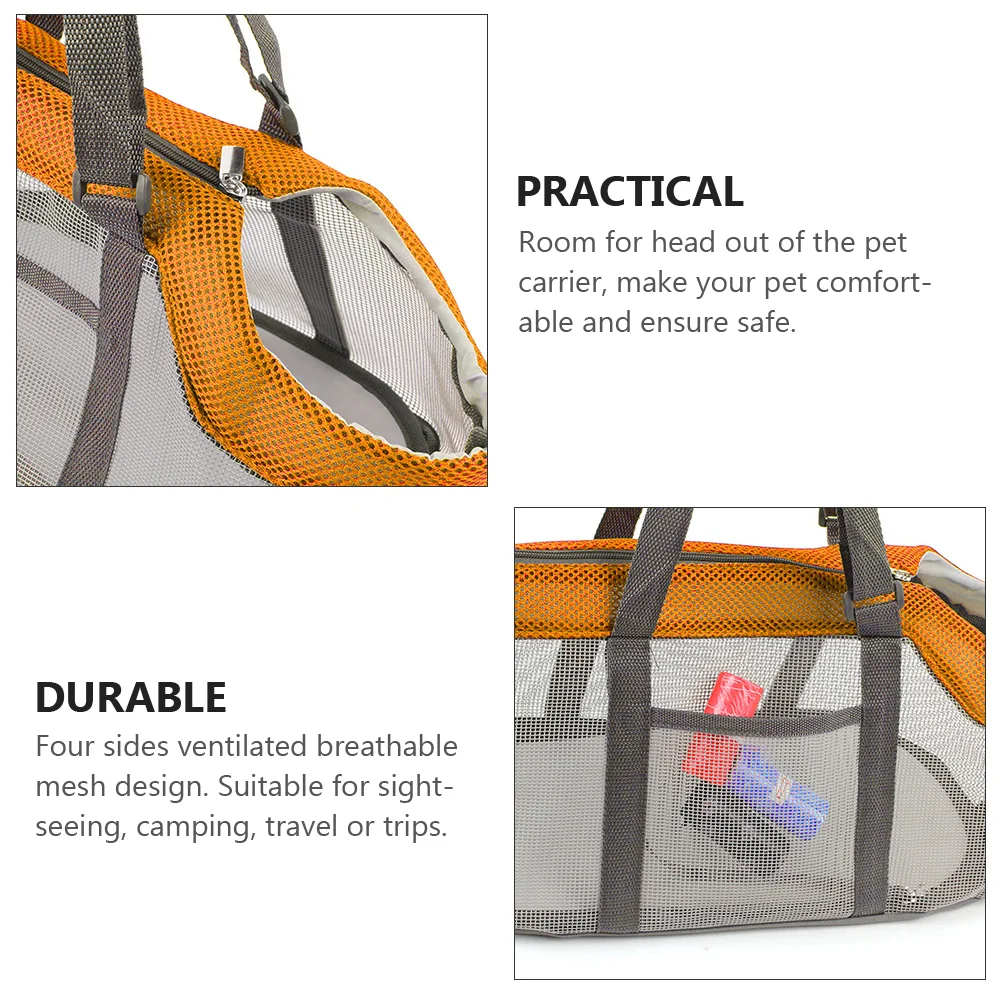 PRACTICAL
Room for head out of the pet carrier, make your pet comfortable and ensure safe.

DURABLE
Four sides ventilated breathable mesh design. Suitable for sightseeing, camping, travel or trips.