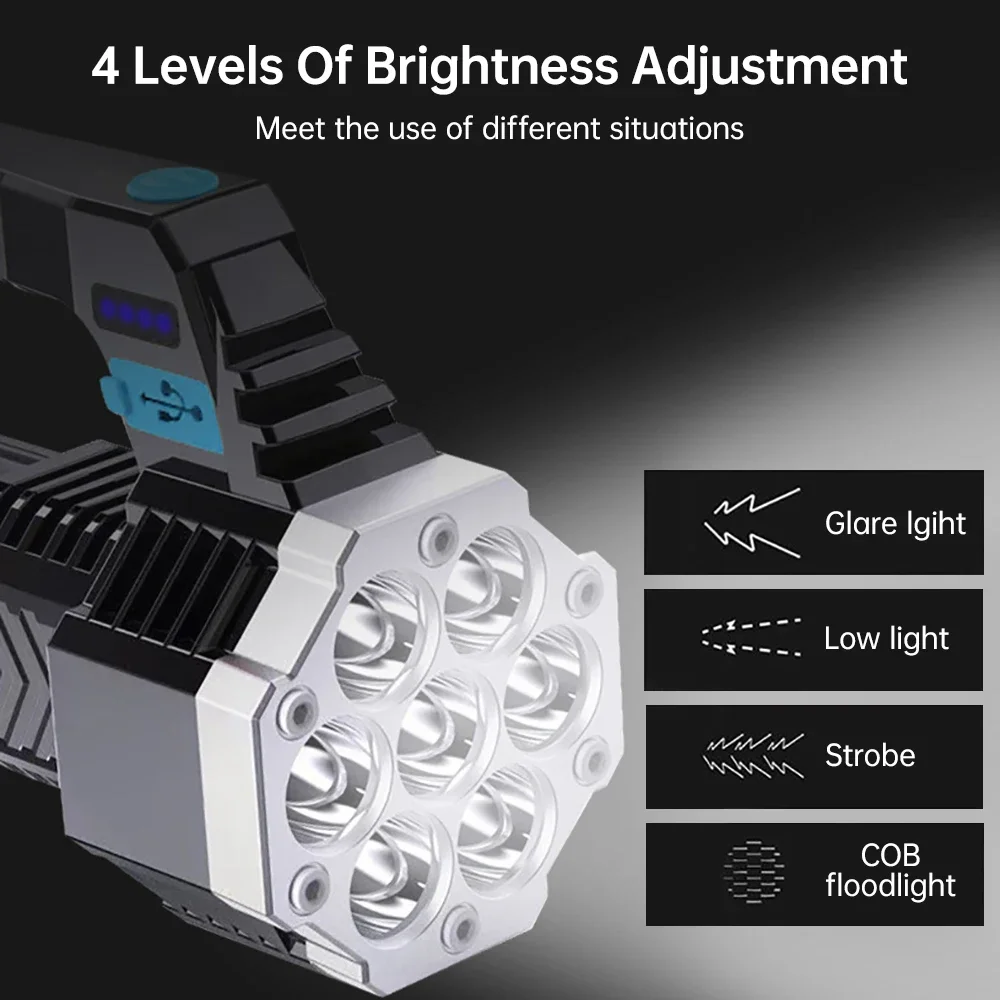 4 Levels Of Brightness Adjustment

Meet the use of different situations

Glare lgiht

Low light

Strobe

COB floodlight