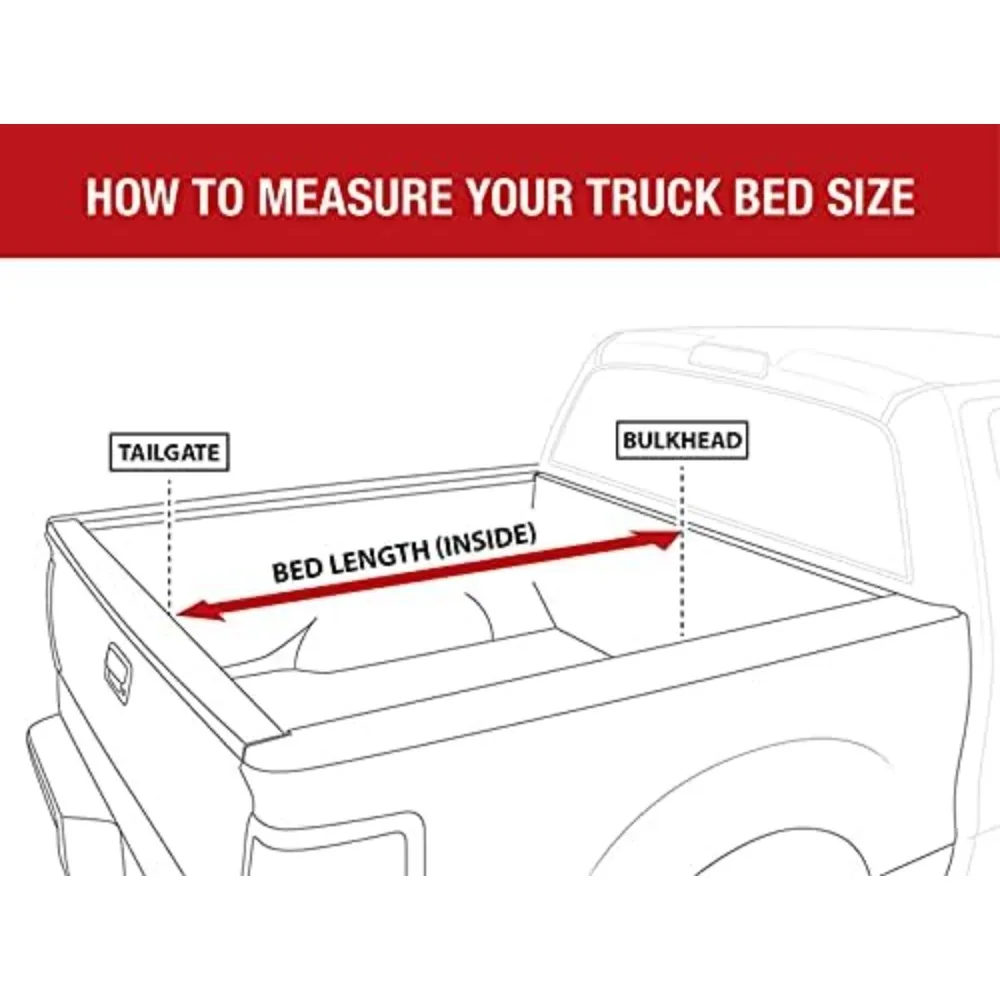 HOW TO MEASURE YOUR TRUCK BED SIZE

TAILGATE

BULKHEAD

BED LENGTH (INSIDE)