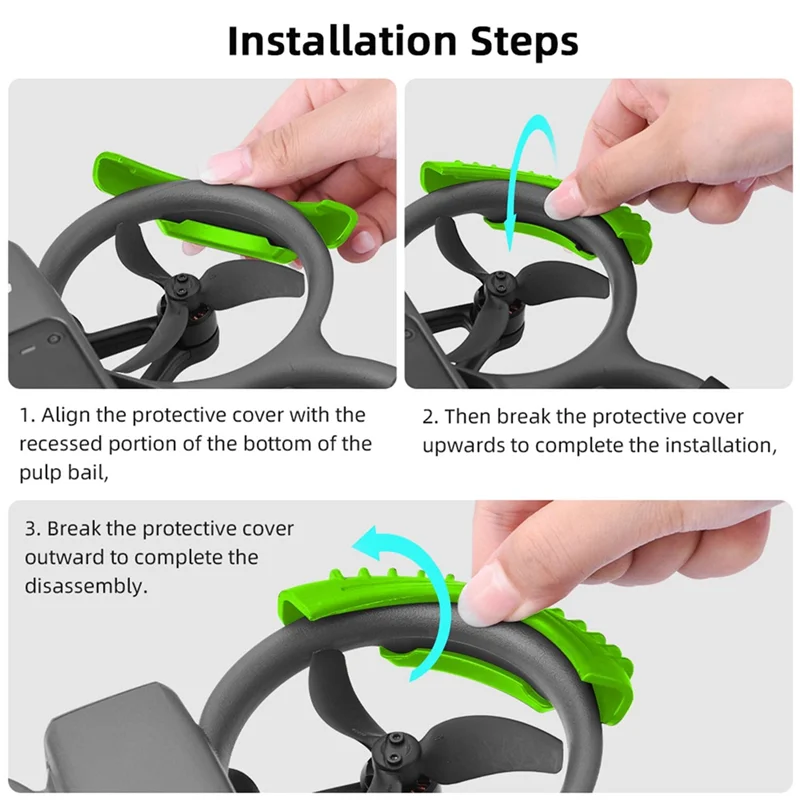 Installation Steps

1. Align the protective cover with the recessed portion of the bottom of the pulp bail,

2. Then break the protective cover upwards to complete the installation,

3. Break the protective cover outward to complete the disassembly.