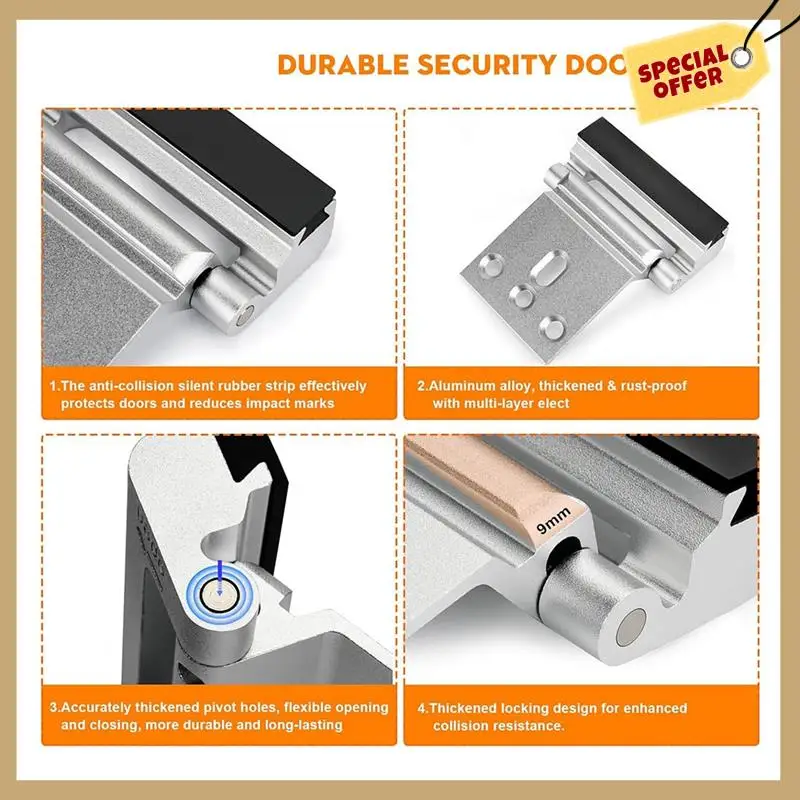 DURABLE SECURITY DOO

SPECIAL OFFER

1.The anti-collision silent rubber strip effectively protects doors and reduces impact marks

2.Aluminum alloy, thickened & rust-proof with multi-layer elect

9mm

3.Accurately thickened pivot holes, flexible opening and closing, more durable and long-lasting

4.Thickened locking design for enhanced collision resistance.