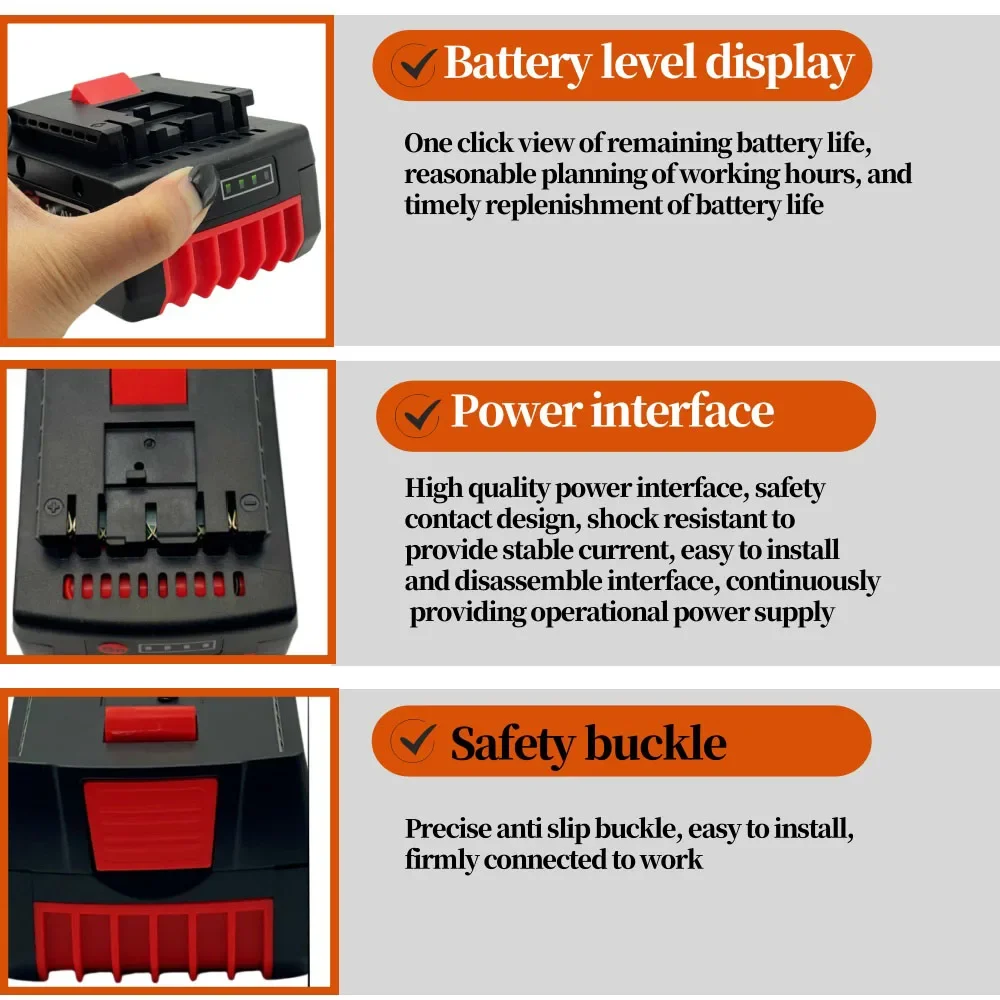 Battery level display

One click view of remaining battery life, reasonable planning of working hours, and timely replenishment of battery life

Power interface

High quality power interface, safety contact design, shock resistant to provide stable current, easy to install and disassemble interface, continuously providing operational power supply

Safety buckle

Precise anti slip buckle, easy to install, firmly connected to work