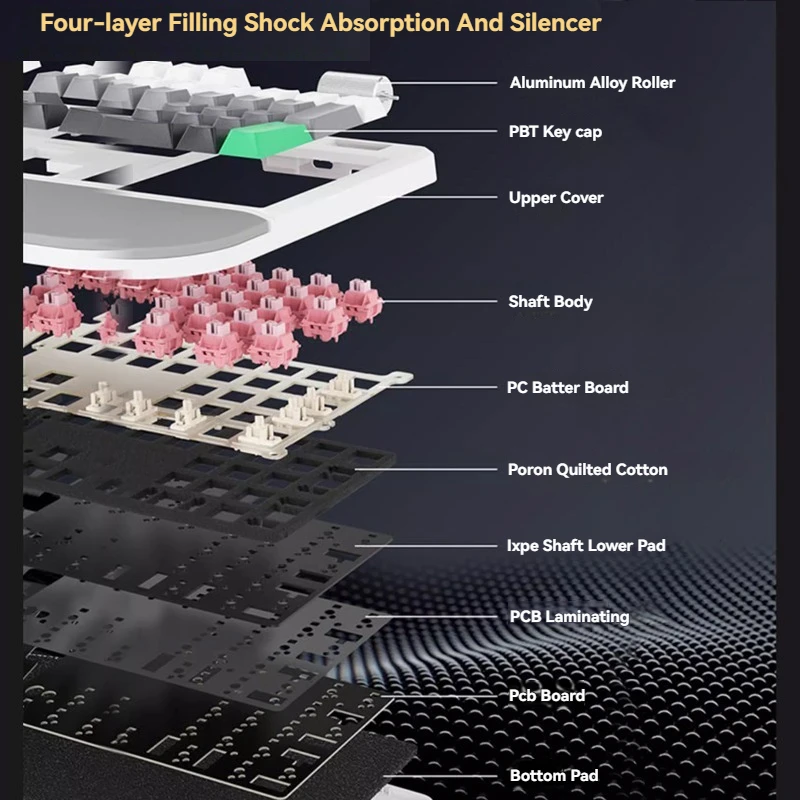 Four-layer Filling Shock Absorption And Silencer

Aluminum Alloy Roller

PBT Key cap

Upper Cover

Shaft Body

PC Batter Board

Poron Quilted Cotton

Ixpe Shaft Lower Pad

PCB Laminating

Pcb Board

Bottom Pad