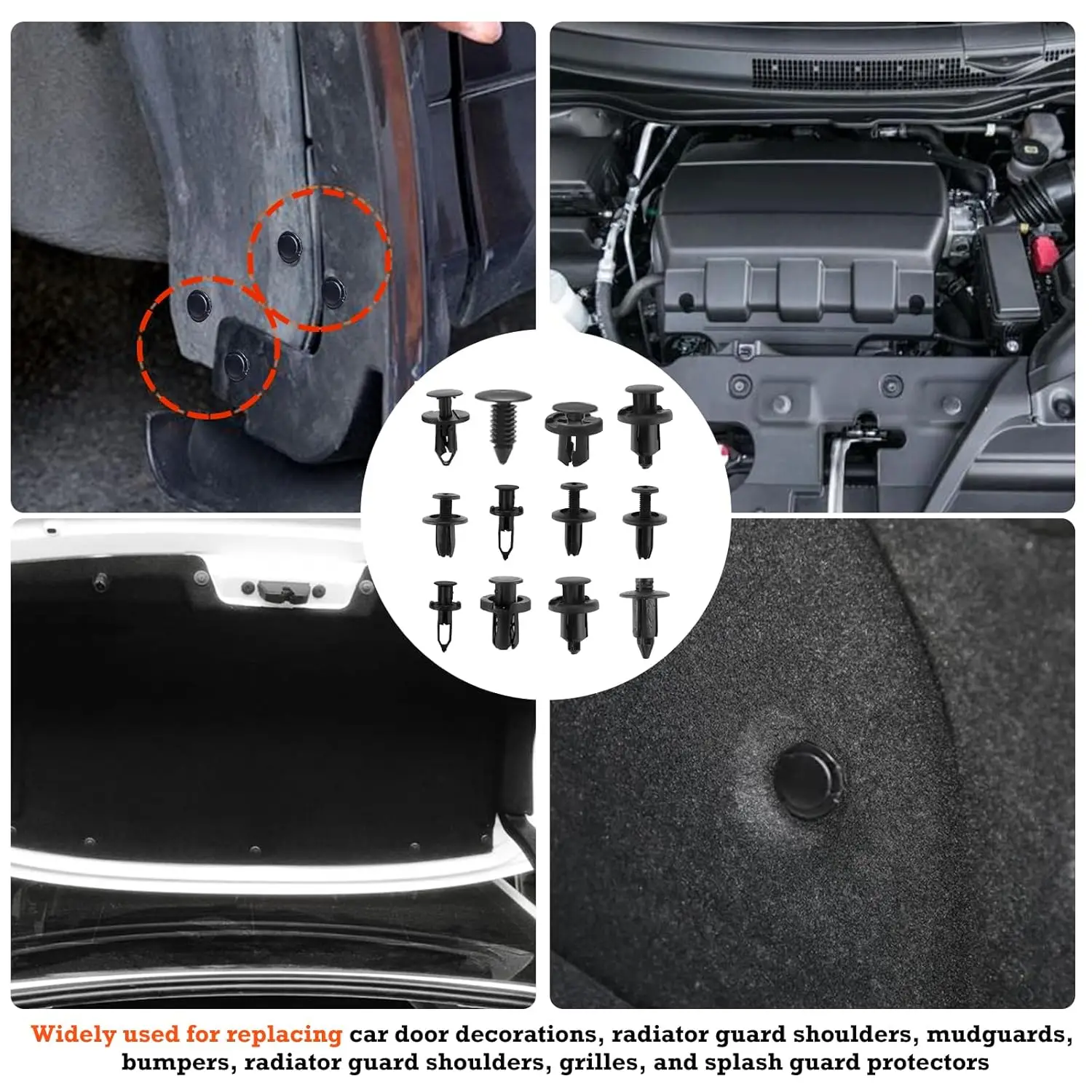 Widely used for replacing car door decorations, radiator guard shoulders, mudguards, bumpers, radiator guard shoulders, grilles, and splash guard protectors