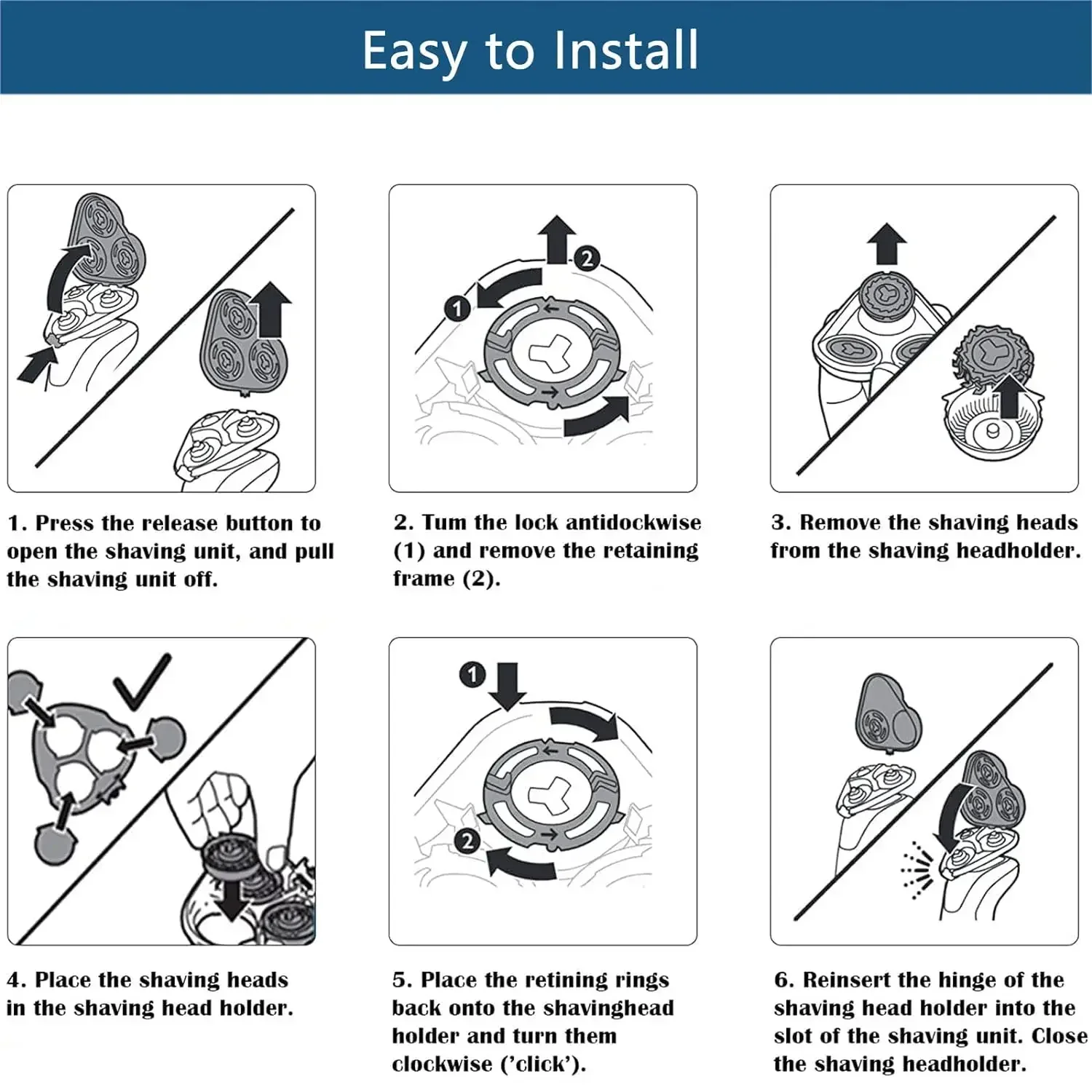 Easy to Install

1
2

1. Press the release button to open the shaving unit, and pull the shaving unit off.

2. Tum the lock antidockwise (1) and remove the retaining frame (2).

3. Remove the shaving heads from the shaving headholder.

1
2

4. Place the shaving heads in the shaving head holder.

5. Place the retining rings back onto the shavinghead holder and turn them clockwise ('click').

6. Reinsert the hinge of the shaving head holder into the slot of the shaving unit. Close the shaving headholder.