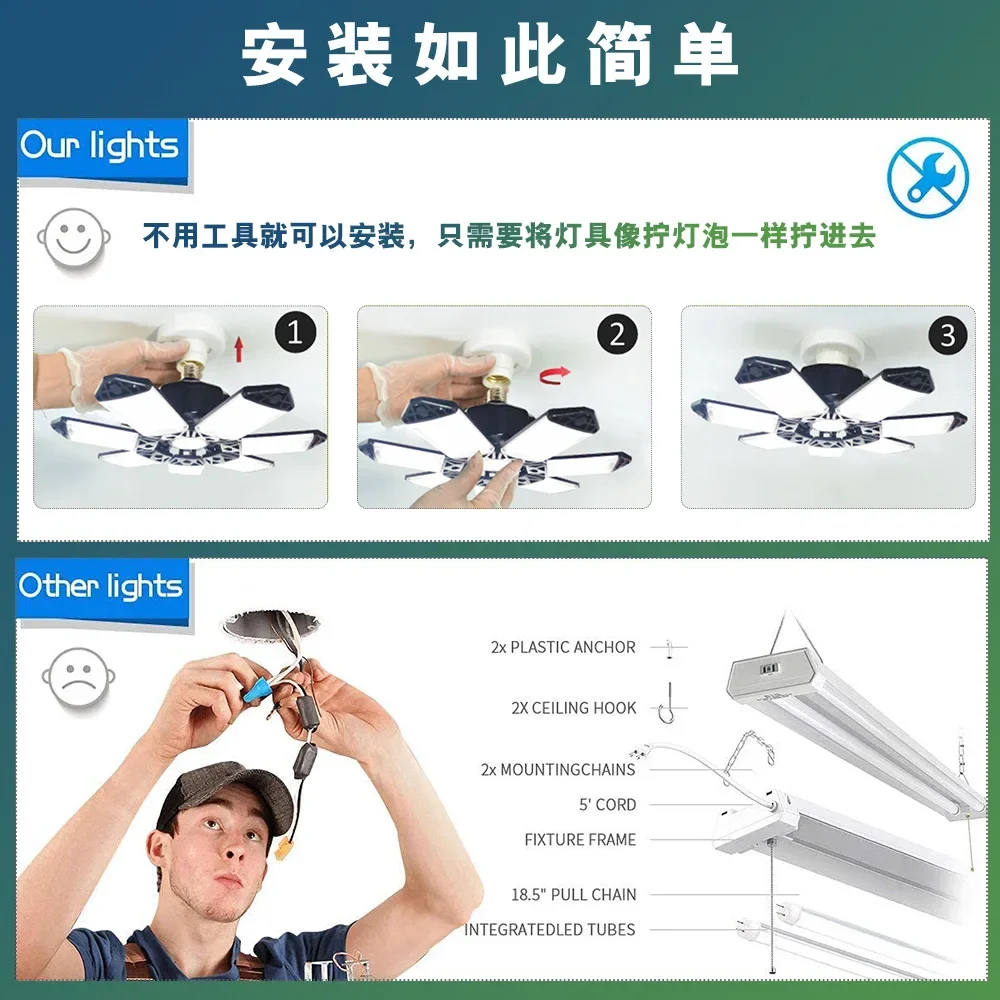 安装如此简单

Our lights

不用工具就可以安装，只需要将灯具像拧灯泡一样拧进去

1

2

3

Other lights

2x PLASTIC ANCHOR

2X CEILING HOOK

2x MOUNTINGCHAINS

5' CORD

FIXTURE FRAME

18.5" PULL CHAIN

INTEGRATEDLED TUBES