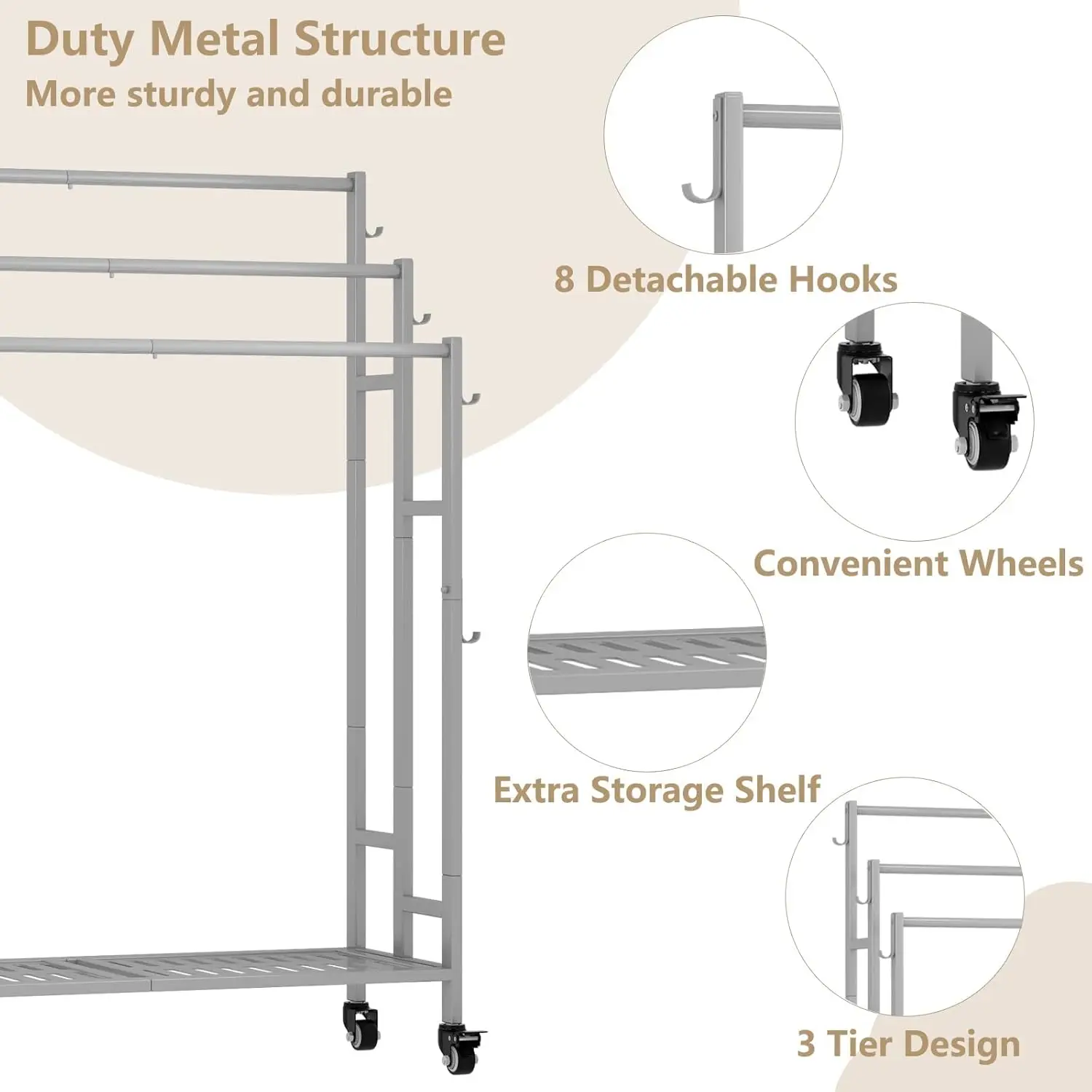 Duty Metal Structure
More sturdy and durable

8 Detachable Hooks

Convenient Wheels

Extra Storage Shelf

3 Tier Design