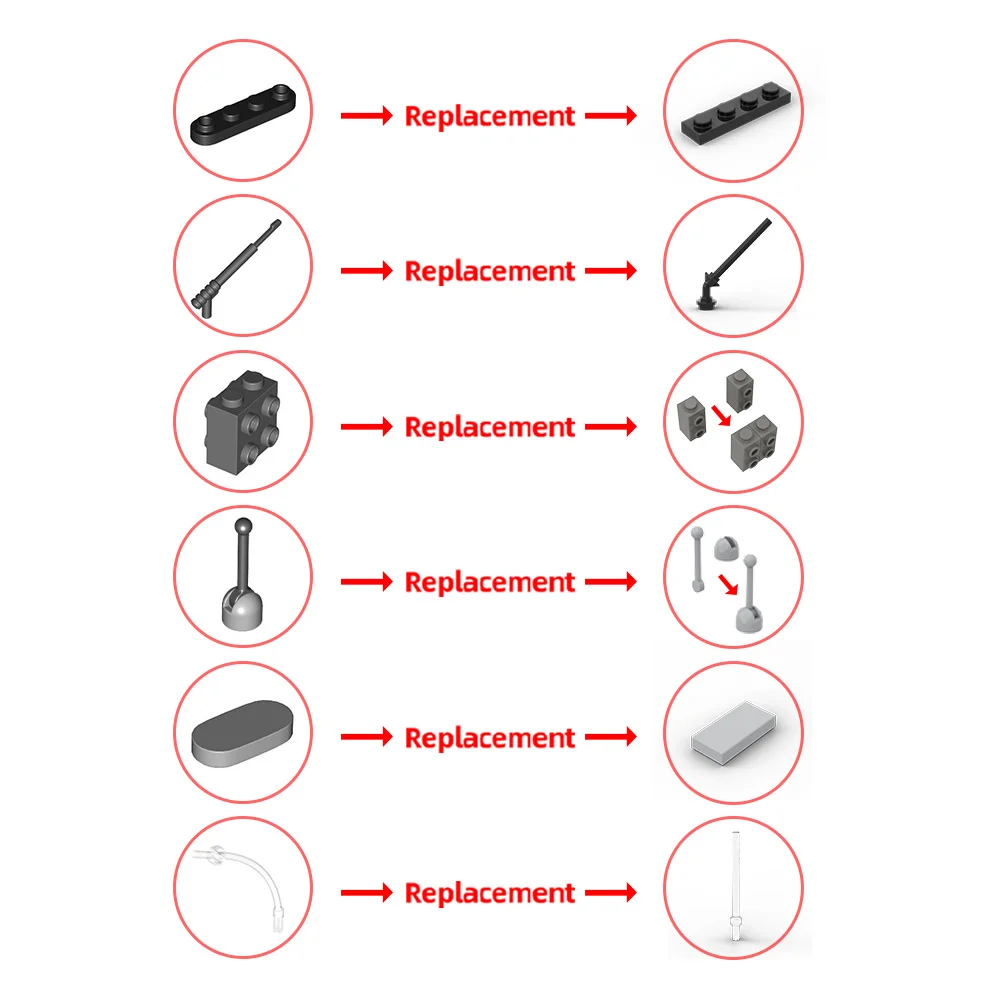 Replacement

Replacement

Replacement

Replacement

Replacement

Replacement