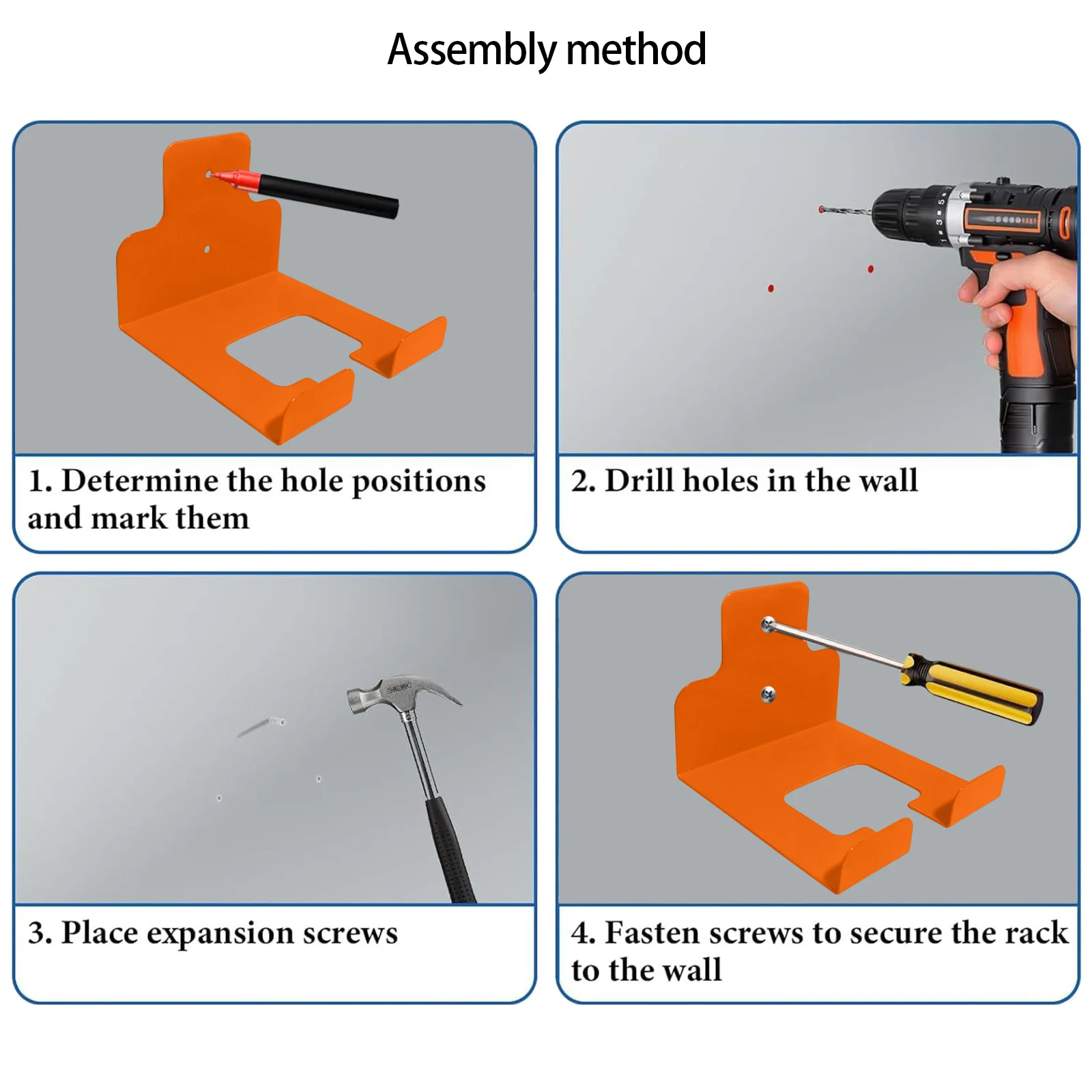 Assembly method

1. Determine the hole positions and mark them

2. Drill holes in the wall

3. Place expansion screws

4. Fasten screws to secure the rack to the wall