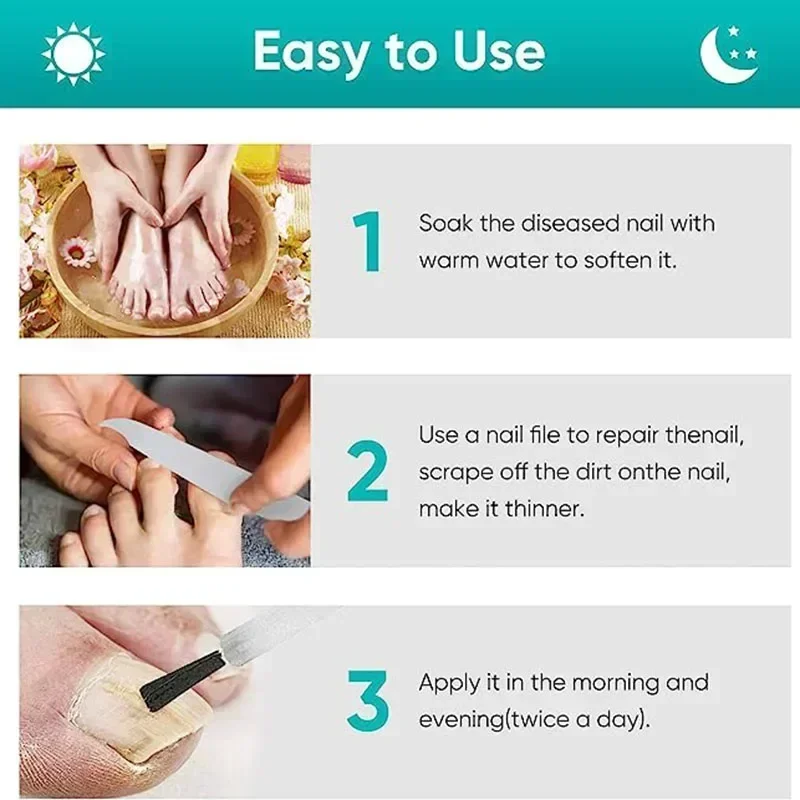 Easy to Use

1 Soak the diseased nail with warm water to soften it.

2 Use a nail file to repair thenail, scrape off the dirt onthe nail, make it thinner.

3 Apply it in the morning and evening(twice a day).