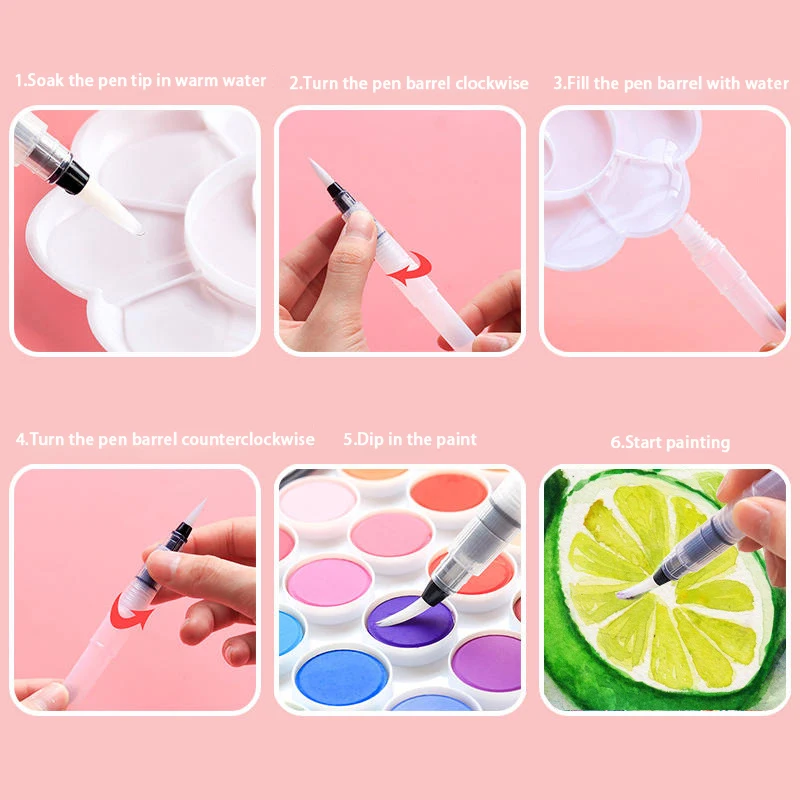 1.Soak the pen tip in warm water

2.Turn the pen barrel clockwise

3.Fill the pen barrel with water

4.Turn the pen barrel counterclockwise

5.Dip in the paint

6.Start painting