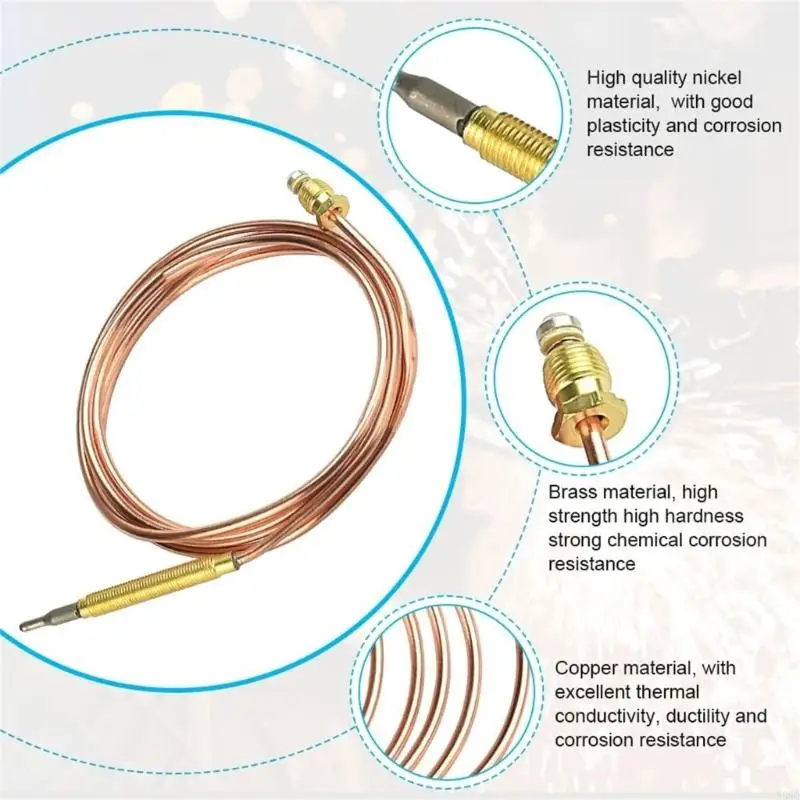 High quality nickel material,  with good plasticity and corrosion resistance

Brass material, high strength high hardness strong chemical corrosion resistance

Copper material, with excellent thermal conductivity, ductility and corrosion resistance