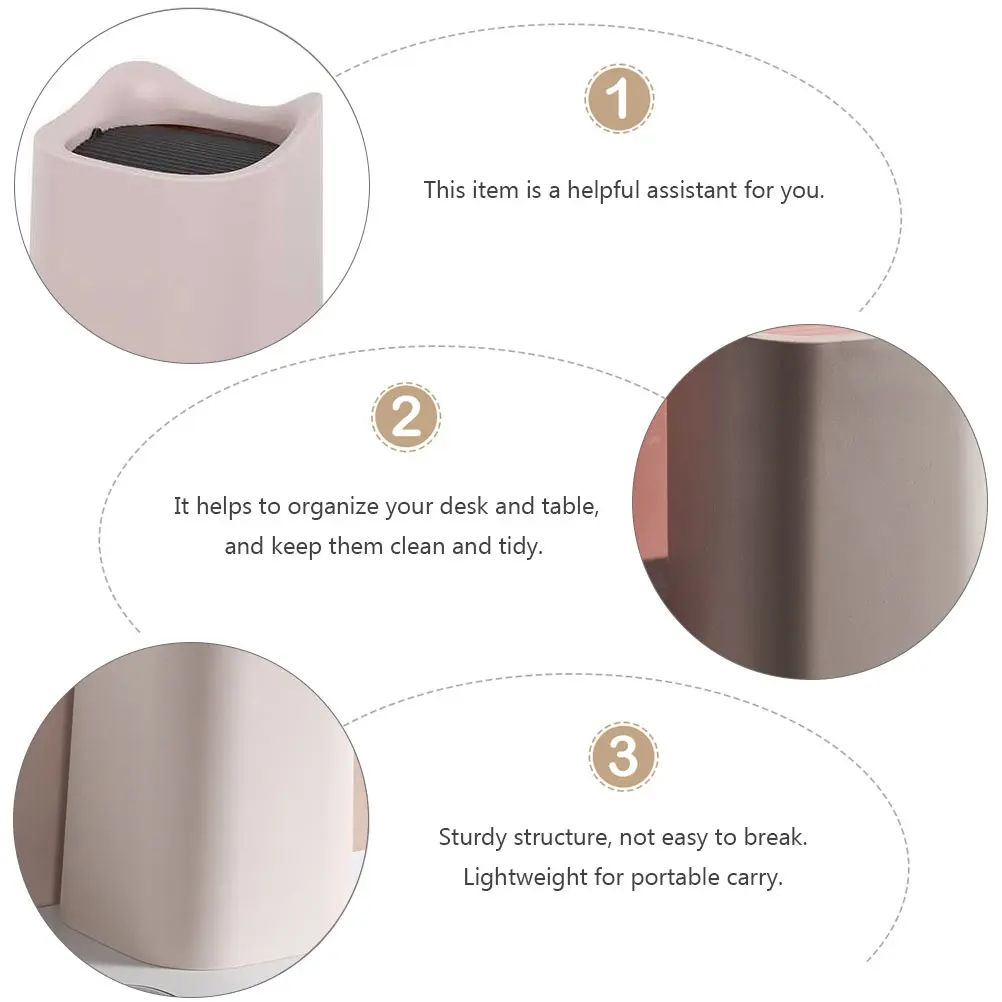 1

This item is a helpful assistant for you.

2

It helps to organize your desk and table, and keep them clean and tidy.

3

Sturdy structure, not easy to break. Lightweight for portable carry.