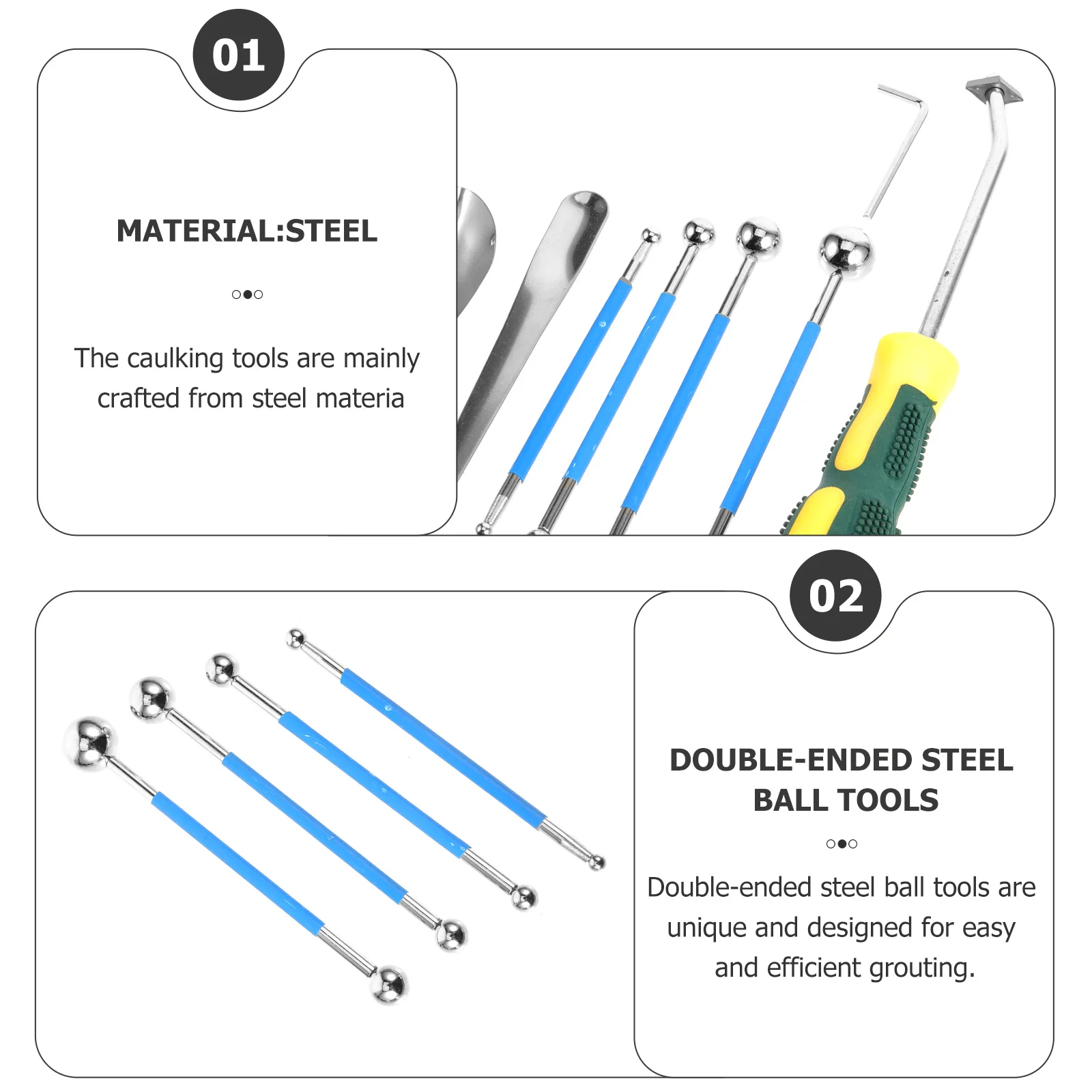 01

MATERIAL:STEEL

The caulking tools are mainly crafted from steel materia

02

DOUBLE-ENDED STEEL BALL TOOLS

Double-ended steel ball tools are unique and designed for easy and efficient grouting.