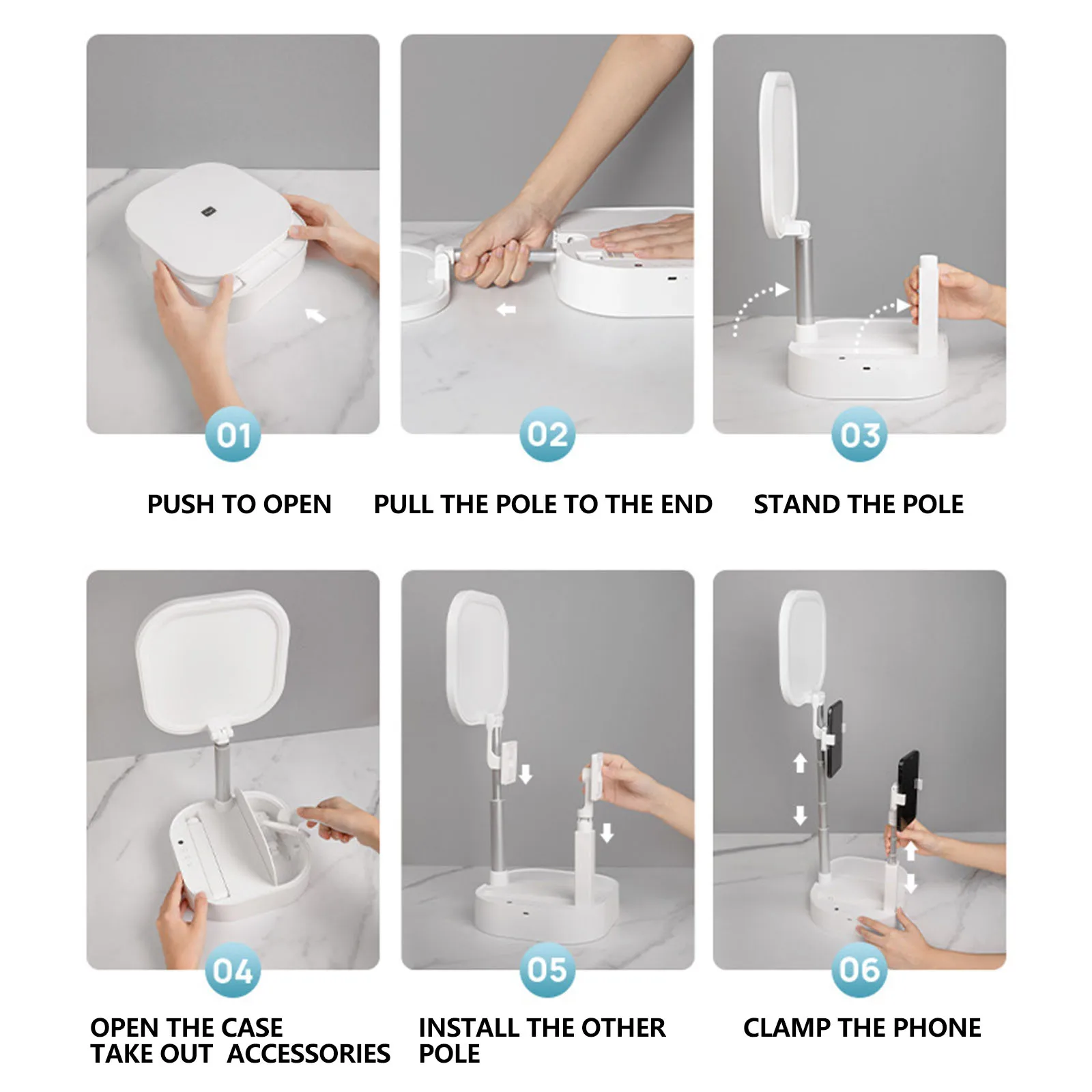 01

PUSH TO OPEN

02

PULL THE POLE TO THE END

03

STAND THE POLE

04

OPEN THE CASE
TAKE OUT ACCESSORIES

05

INSTALL THE OTHER POLE

06

CLAMP THE PHONE