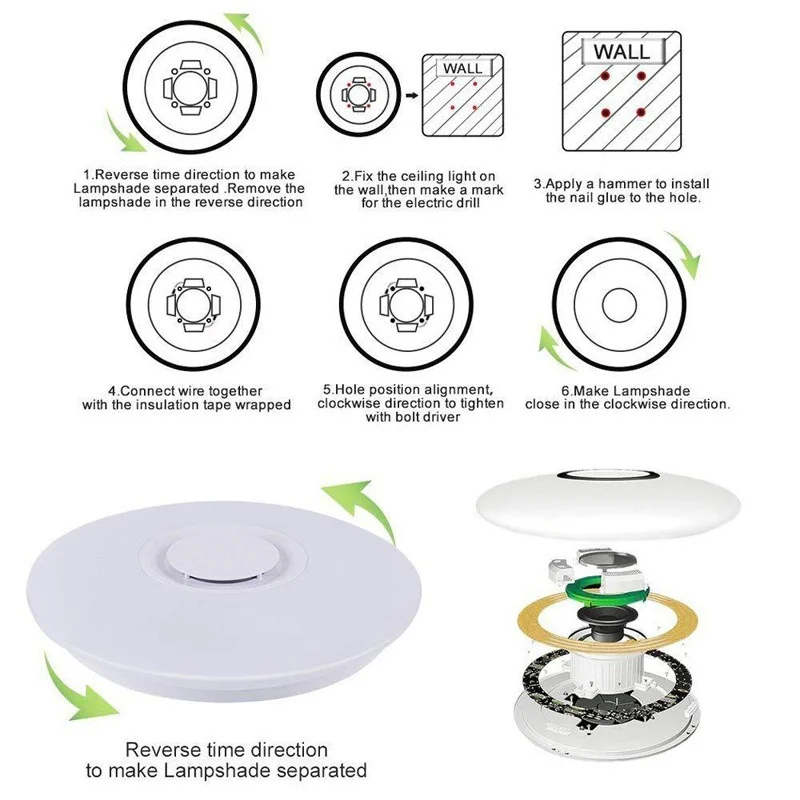 WALL

WALL

1.Reverse time direction to make Lampshade separated .Remove the lampshade in the reverse direction

2.Fix the ceiling light on the wall,then make a mark for the electric drill

3.Apply a hammer to install the nail glue to the hole.

4.Connect wire together with the insulation tape wrapped

5.Hole position alignment, clockwise direction to tighten with bolt driver

6.Make Lampshade close in the clockwise direction.

Reverse time direction to make Lampshade separated