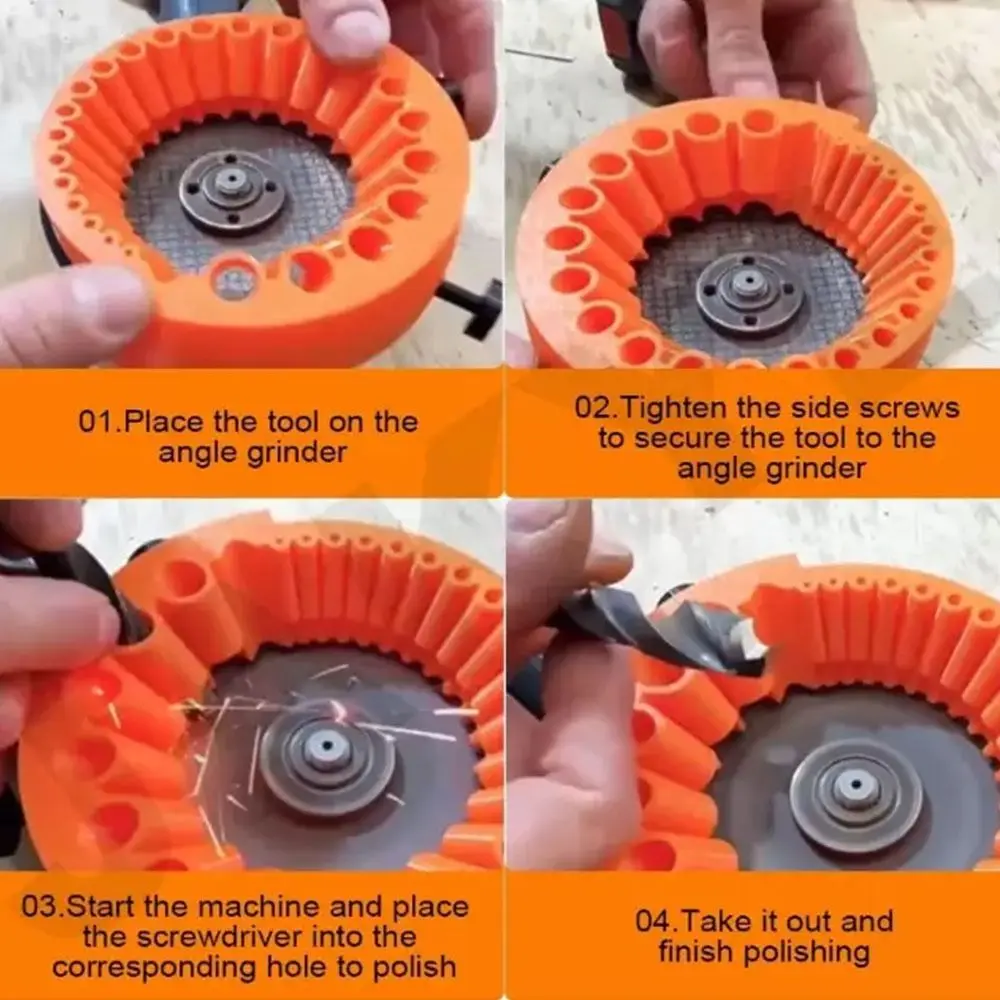 01.Place the tool on the angle grinder

02.Tighten the side screws to secure the tool to the angle grinder

03.Start the machine and place the screwdriver into the corresponding hole to polish

04.Take it out and finish polishing