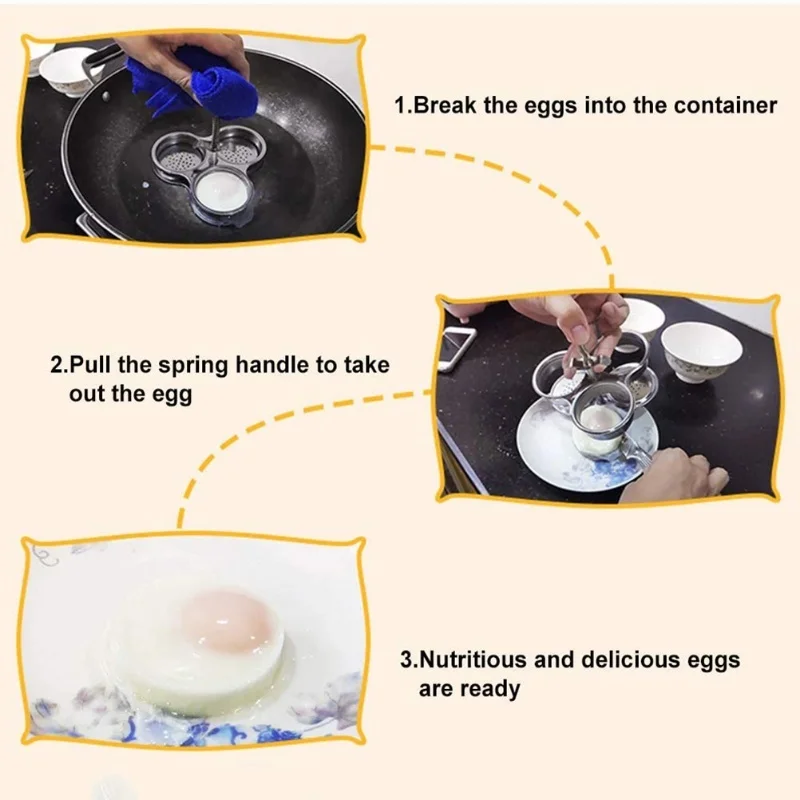 1.Break the eggs into the container

2.Pull the spring handle to take out the egg

3.Nutritious and delicious eggs are ready