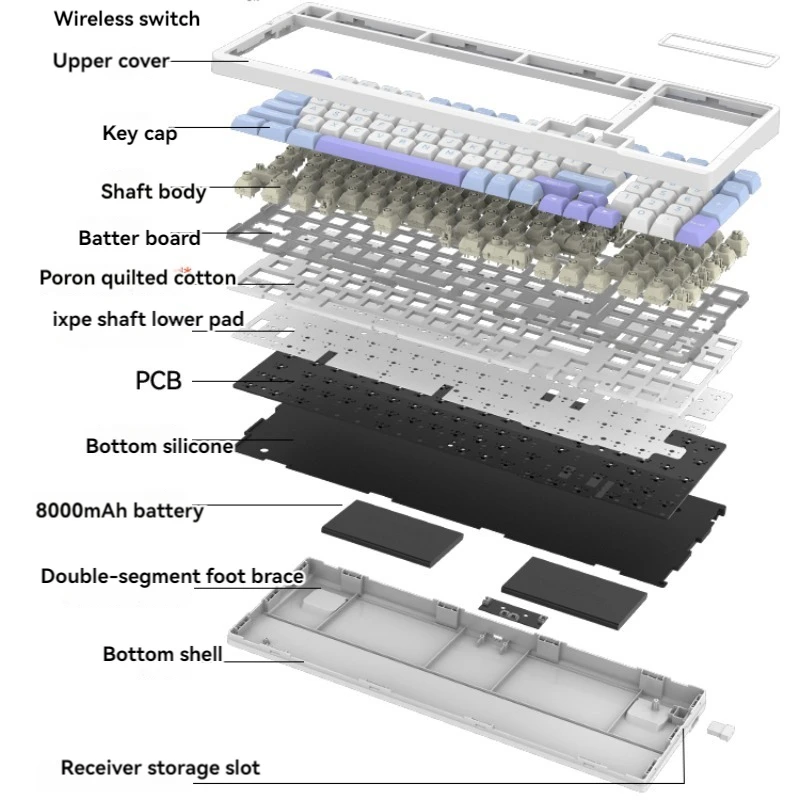 Wireless switch
Upper cover
Key cap
Shaft body
Batter board
Poron quilted cotton
ixpe shaft lower pad
PCB
Bottom silicone
8000mAh battery
Double-segment foot brace
Bottom shell
Receiver storage slot