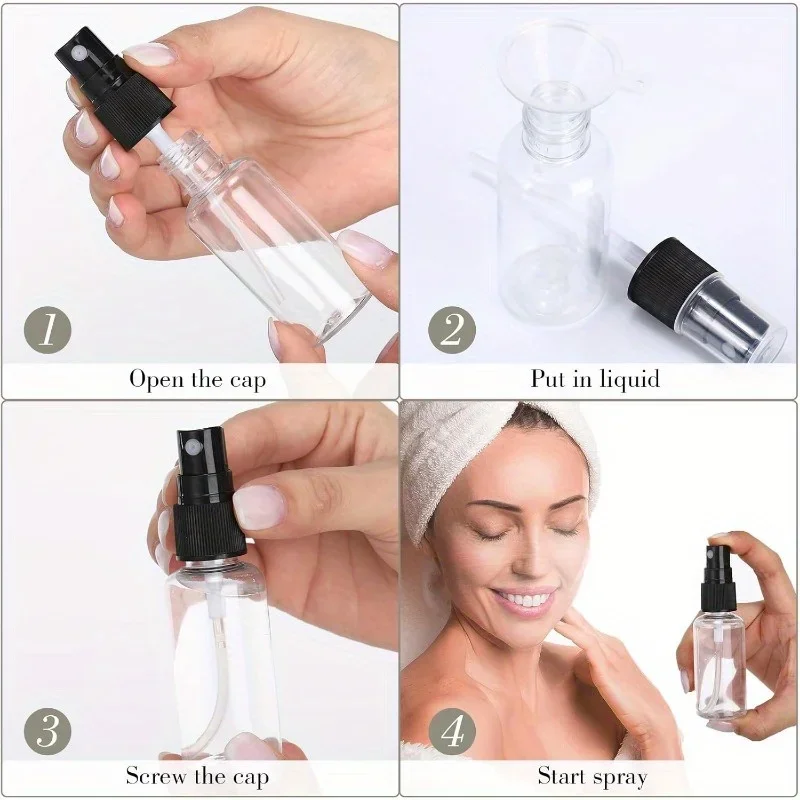 1
Open the cap

2
Put in liquid

3
Screw the cap

4
Start spray